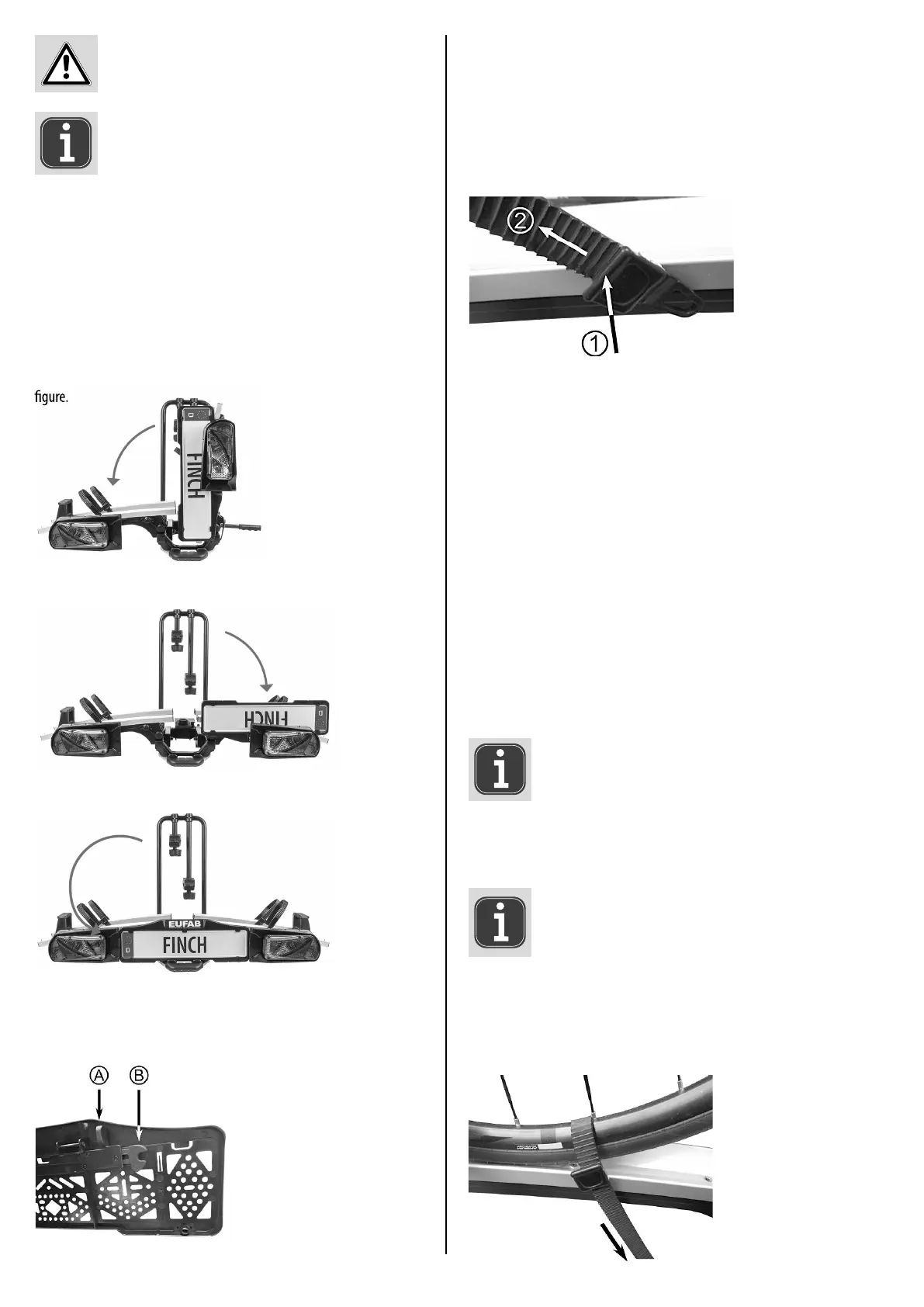 figure.

FINCH

FINCH

EUFAB
FINCH

A B

2
1