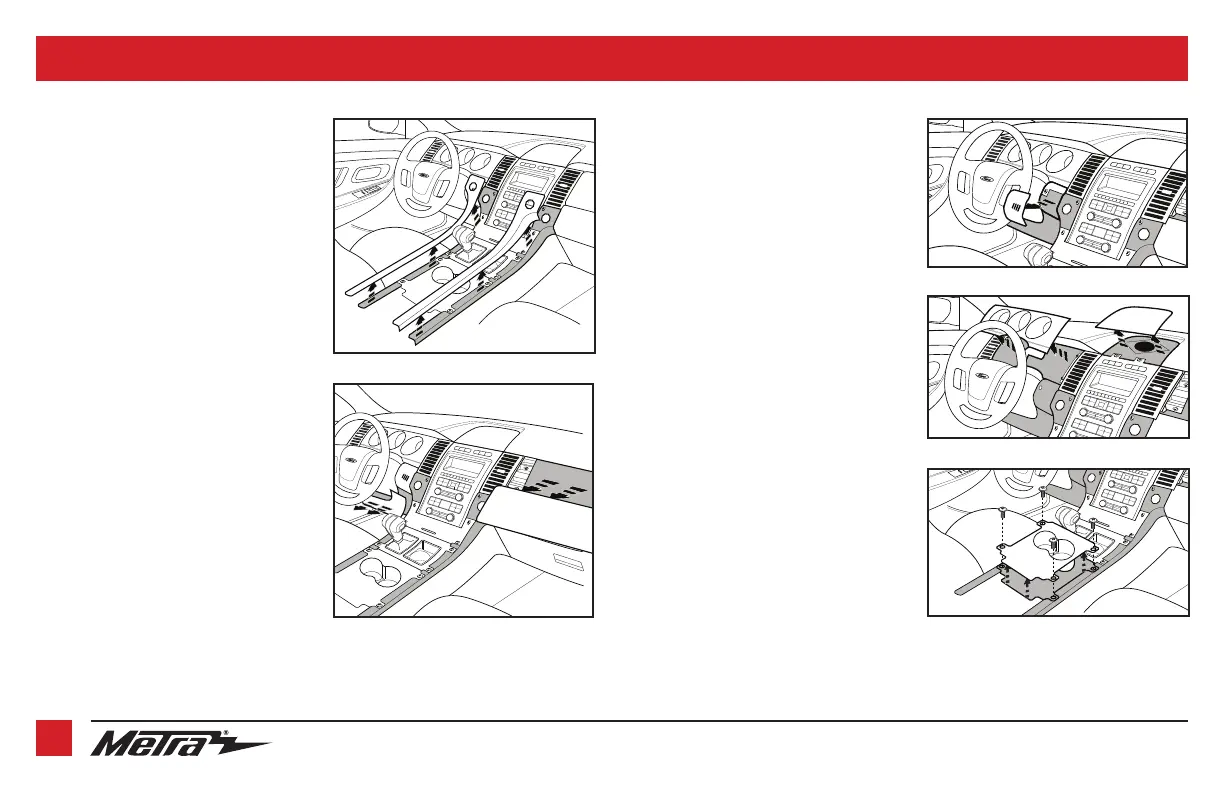 Metra®