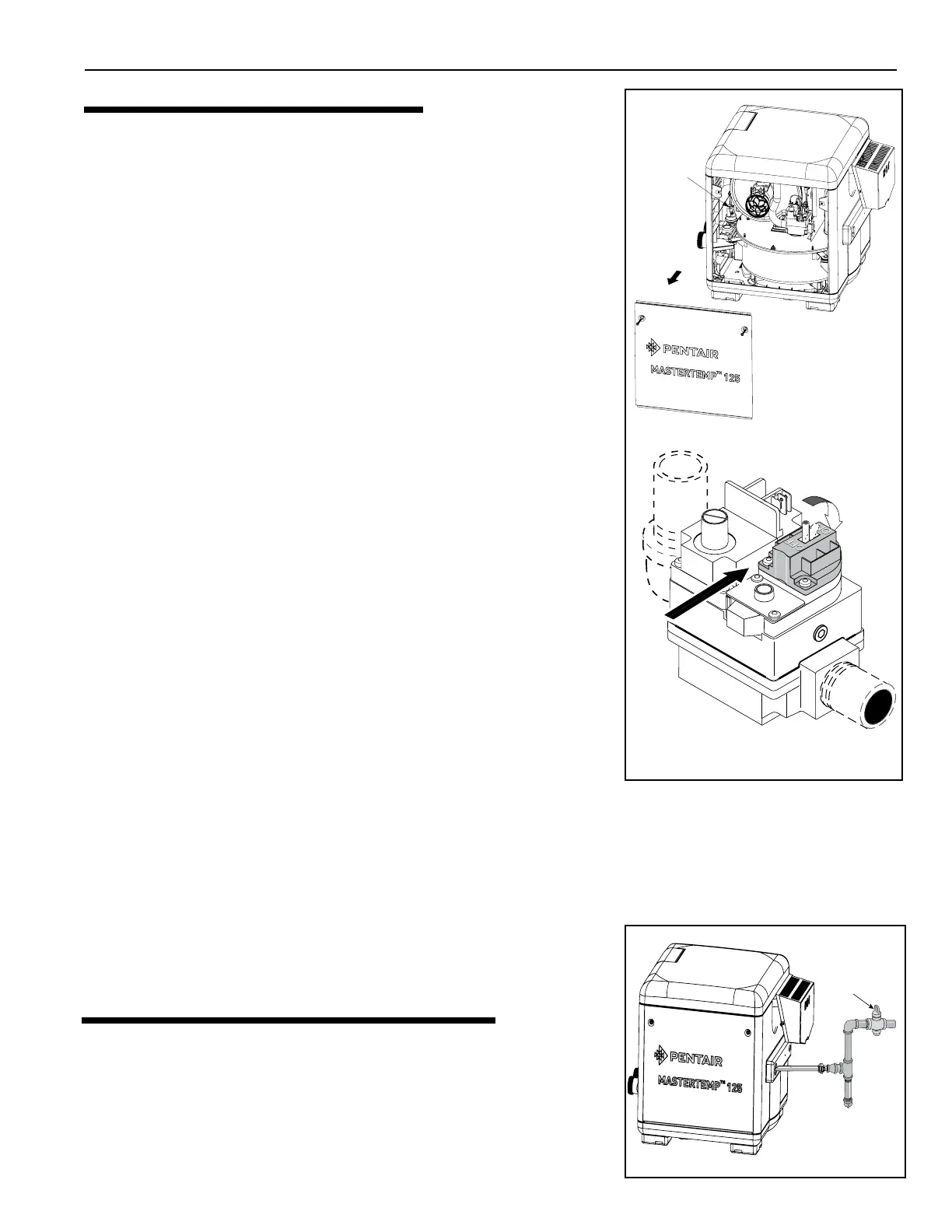 PENTAIR
MASTERTEMP™ 125

PENTAIR
MASTERTEMP™ 125