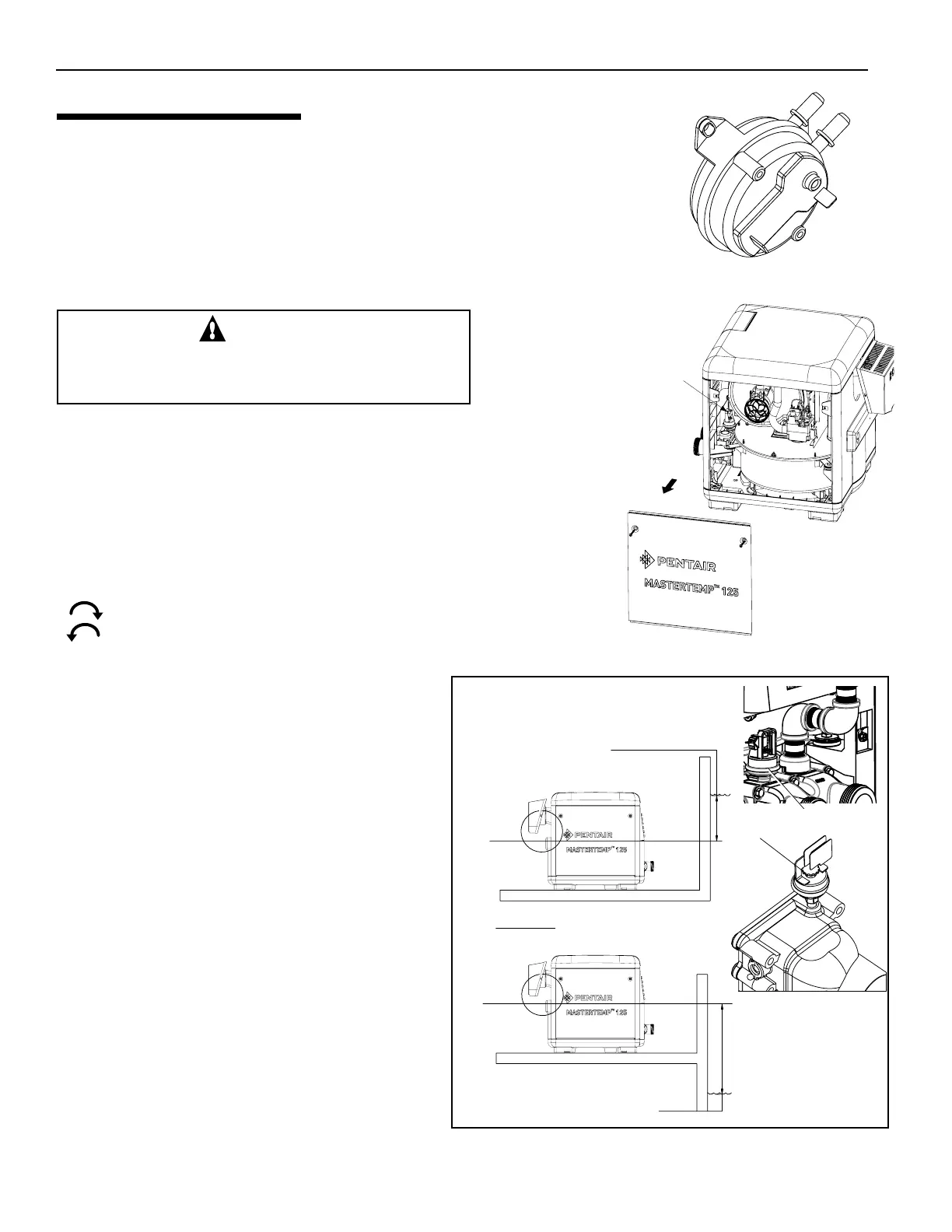 PENTAIR

MASTERTEMP™ 125

PENTAIR

MASTERTEMP™ 125

PENTAIR

MASTERTEMP™ 125