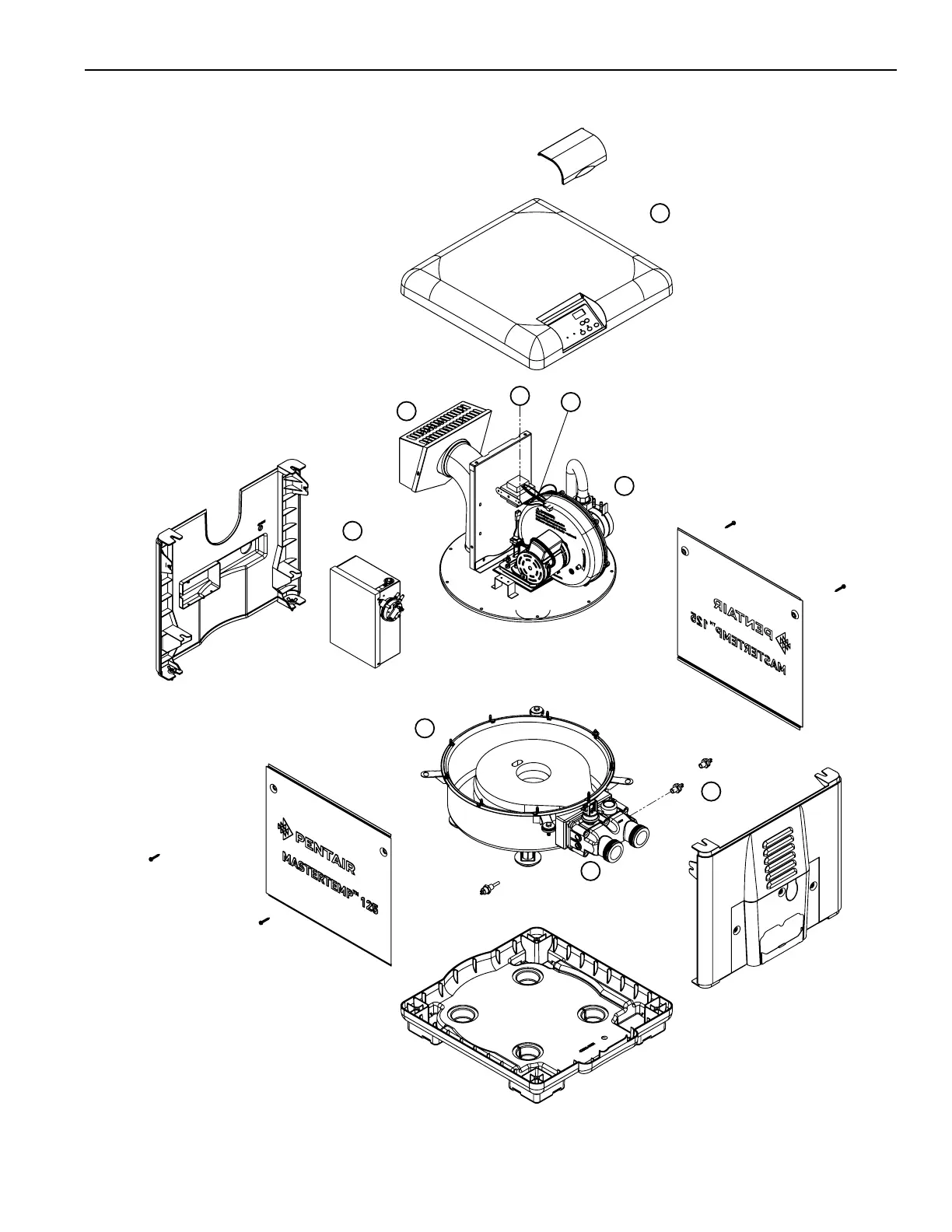 PENTAIR
MASTERTEMP™ 125

PENTAIR
MASTERTEMP™ 125