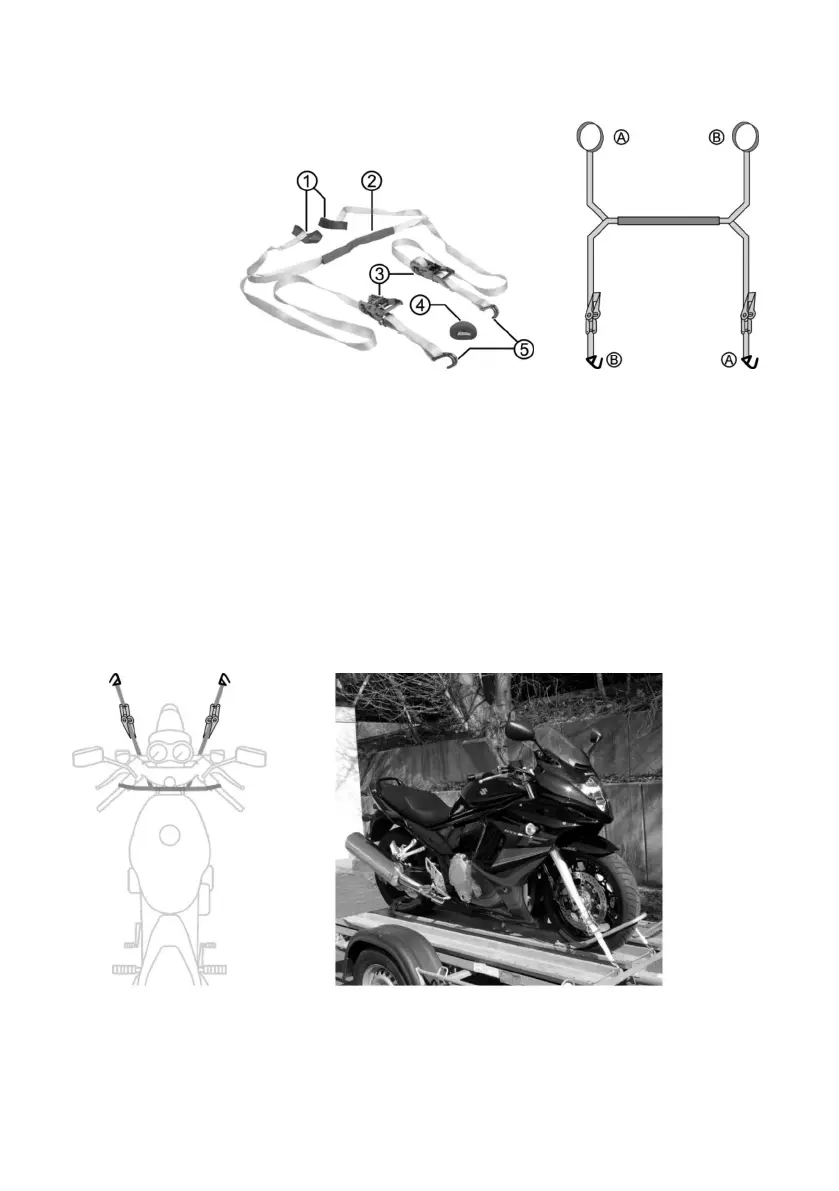 1
2
3
4
5

A
B
B
A