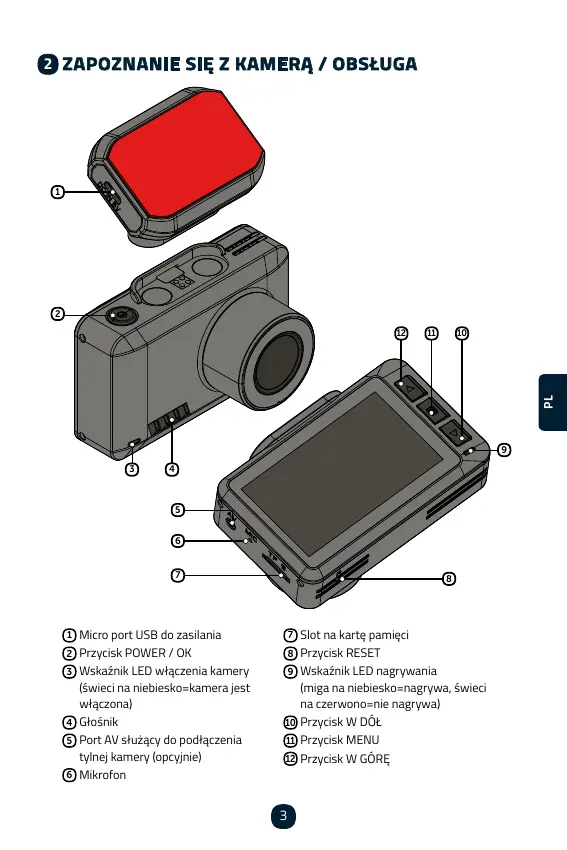 2 ZAPOZNANIE SIĘ Z KAMERĄ / OBSŁUGA

1

2

12 11 10

PL

9

3 4

5

6

7

8

1 Micro port USB do zasilania
2 Przycisk POWER / OK
3 Wskaźnik LED włączenia kamery (świeci na niebiesko=kamera jest włączona)
4 Głośnik
5 Port AV służący do podłączenia tylnej kamery (opcyjnie)
6 Mikrofon

7 Slot na kartę pamięci
8 Przycisk RESET
9 Wskaźnik LED nagrywania (miga na niebiesko=nagrywa, świeci na czerwono=nie nagrywa)
10 Przycisk W DÓŁ
11 Przycisk MENU
12 Przycisk W GÓRĘ

3