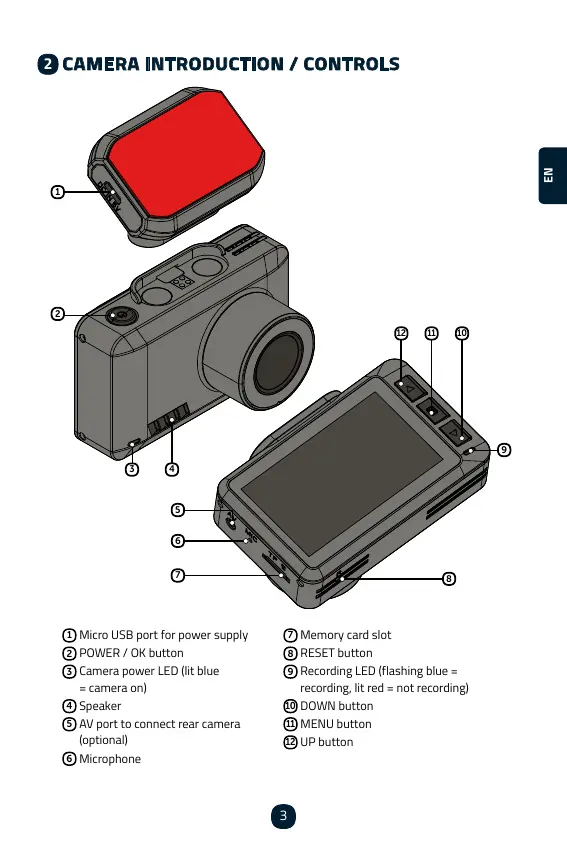 2 CAMERA INTRODUCTION / CONTROLS

EN

1

2

12 11 10

9

3 4

5

6

7

8

1 Micro USB port for power supply
2 POWER / OK button
3 Camera power LED (lit blue = camera on)
4 Speaker
5 AV port to connect rear camera (optional)
6 Microphone

7 Memory card slot
8 RESET button
9 Recording LED (flashing blue = recording, lit red = not recording)
10 DOWN button
11 MENU button
12 UP button

3