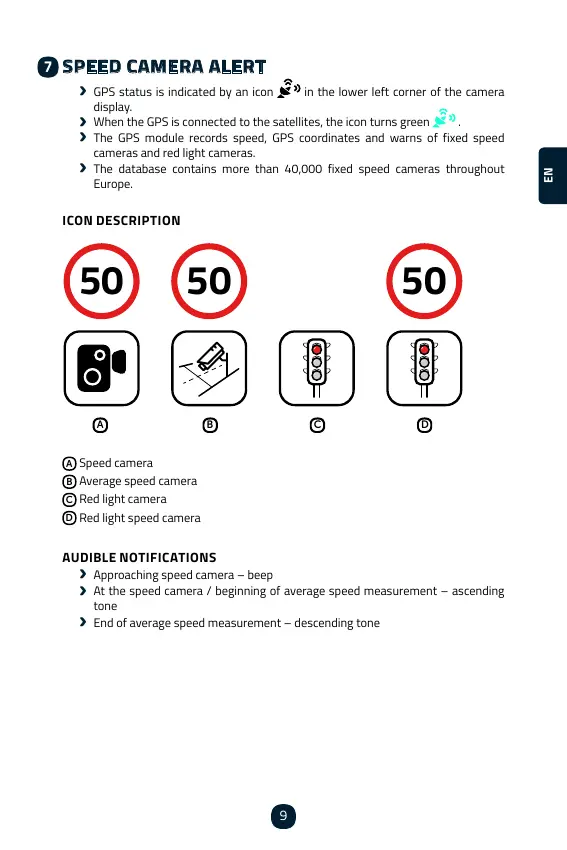 7 SPEED CAMERA ALERT

› GPS status is indicated by an icon in the lower left corner of the camera display.
› When the GPS is connected to the satellites, the icon turns green .
› The GPS module records speed, GPS coordinates and warns of fixed speed cameras and red light cameras.
› The database contains more than 40,000 fixed speed cameras throughout Europe.

EN

ICON DESCRIPTION

50 50 50

A B C D

A Speed camera
B Average speed camera
C Red light camera
D Red light speed camera

AUDIBLE NOTIFICATIONS
› Approaching speed camera – beep
› At the speed camera / beginning of average speed measurement – ascending tone
› End of average speed measurement – descending tone

9