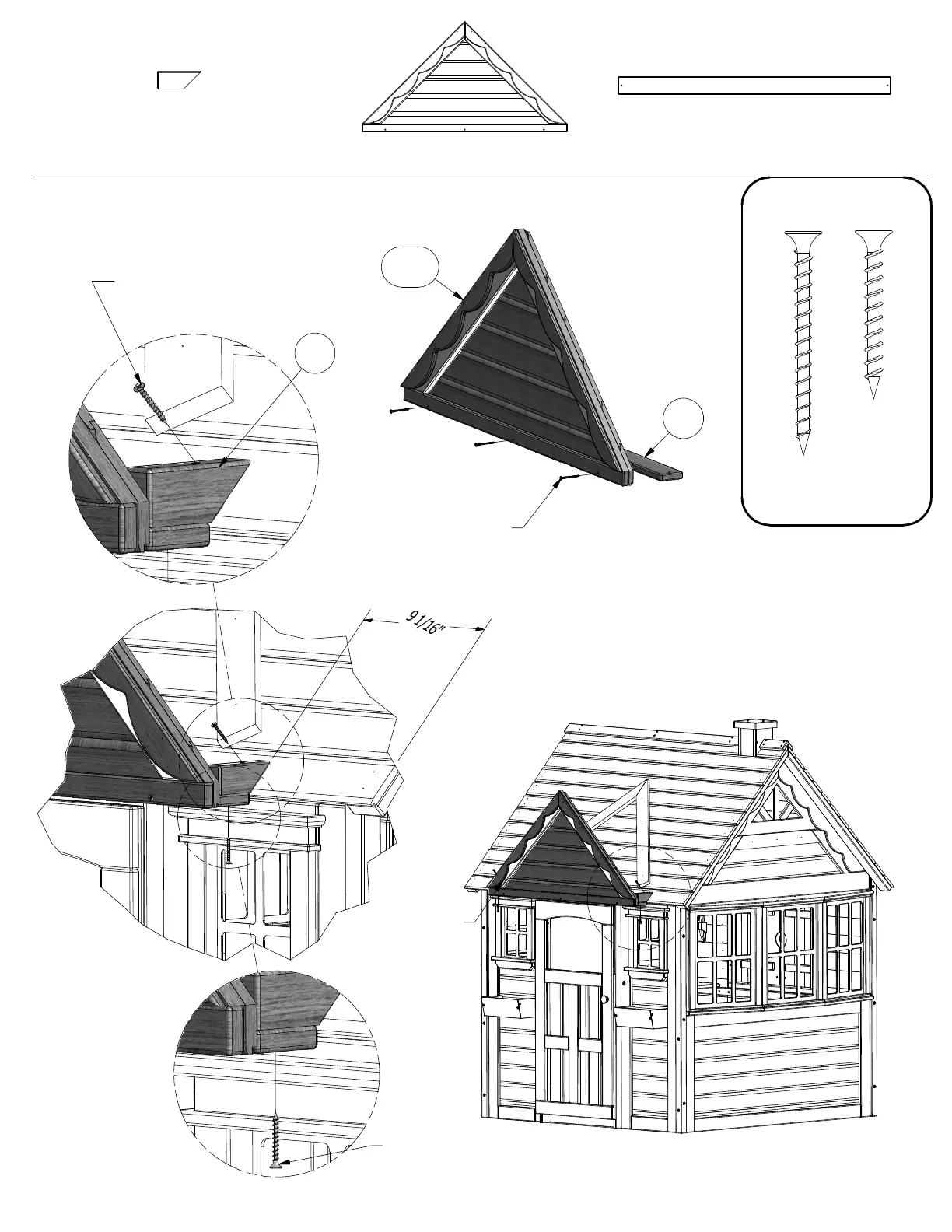 9 1/16"