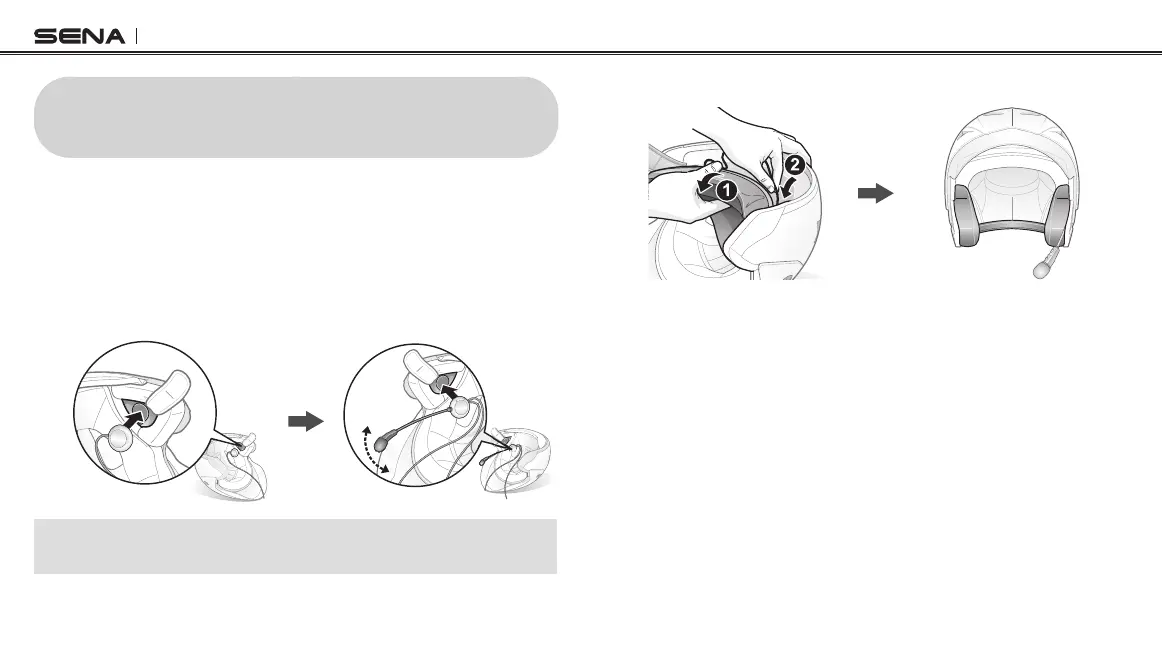 SENA

1

2