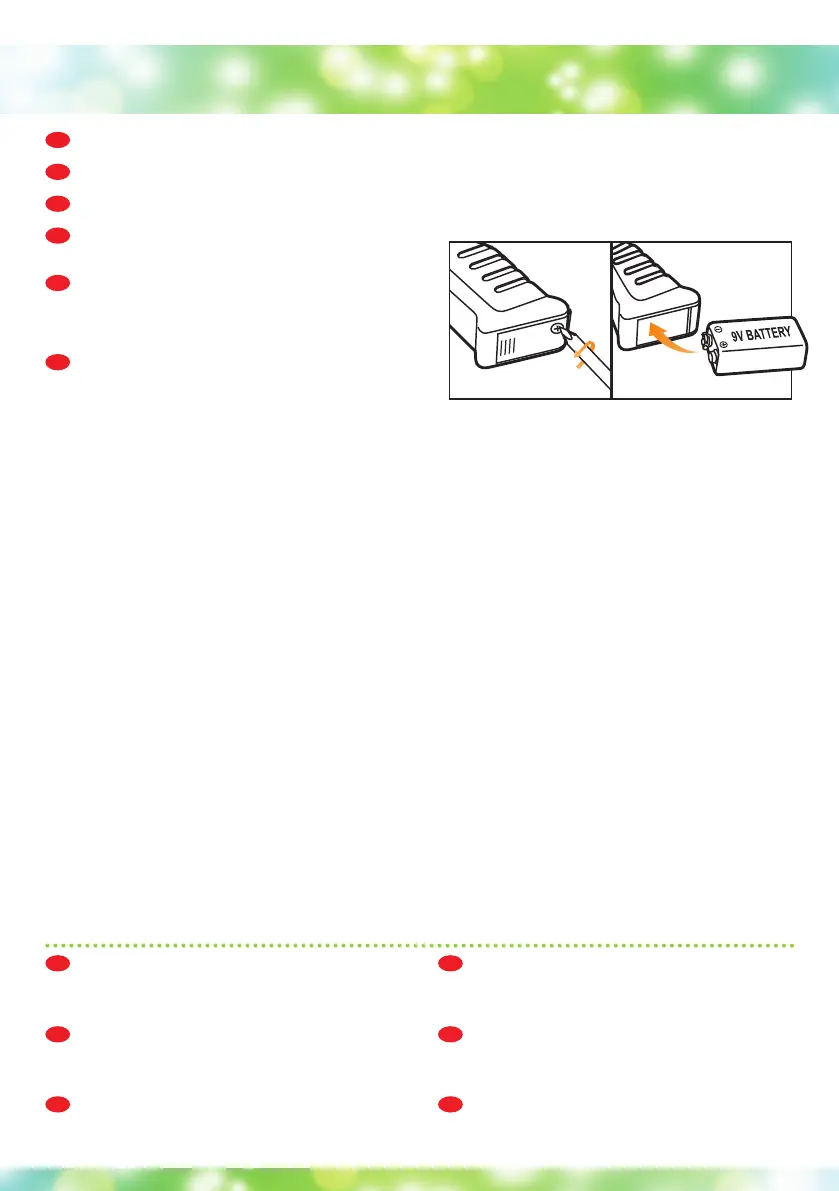 9V BATTERY