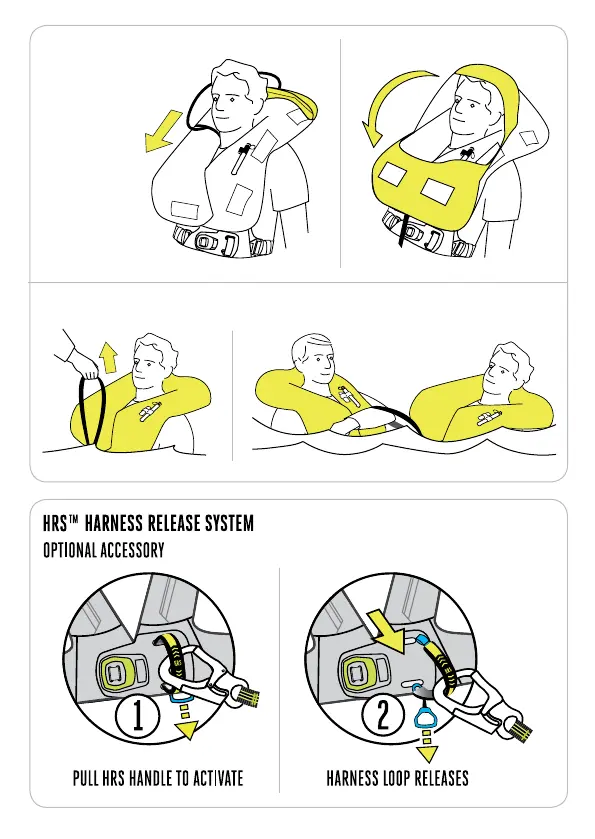 HRS™ HARNESS RELEASE SYSTEM
OPTIONAL ACCESSORY

1

PULL HRS HANDLE TO ACTIVATE

2

HARNESS LOOP RELEASES