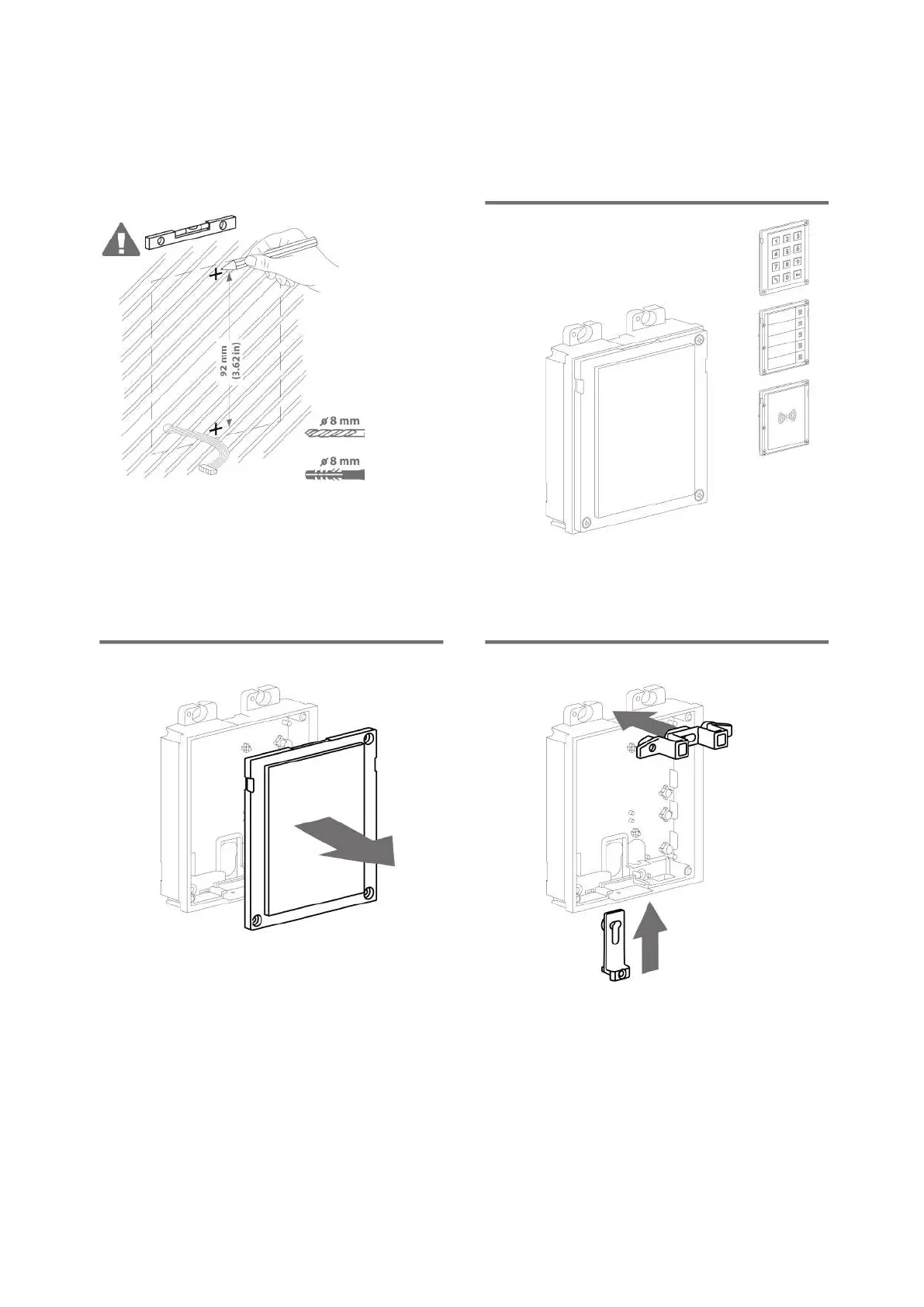 92 mm
(3.62 in)

ø 8 mm

ø 8 mm

1 2 3
4 5 6
7 8 9
0