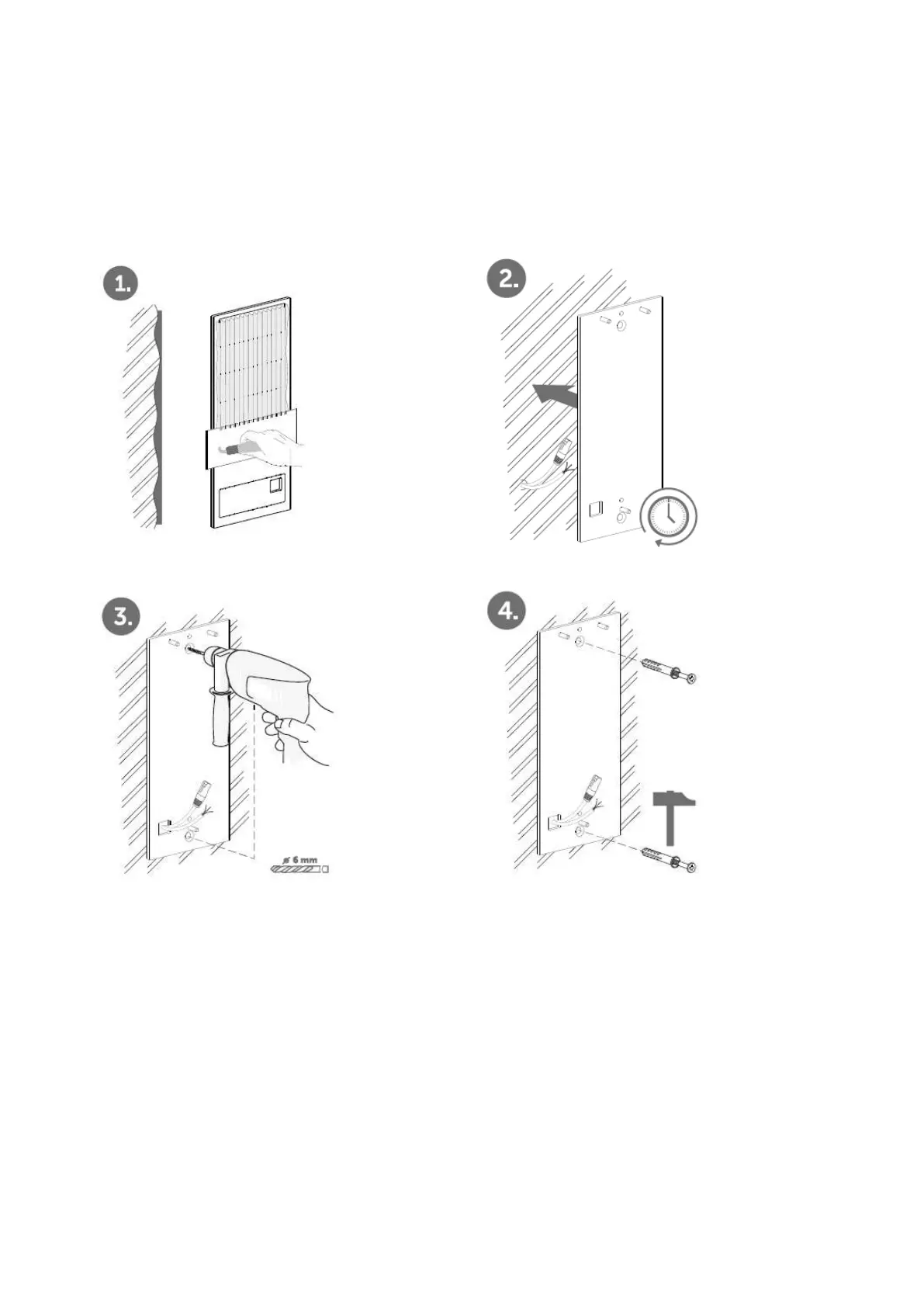 1.

2.

3.

ø 6 mm

4.