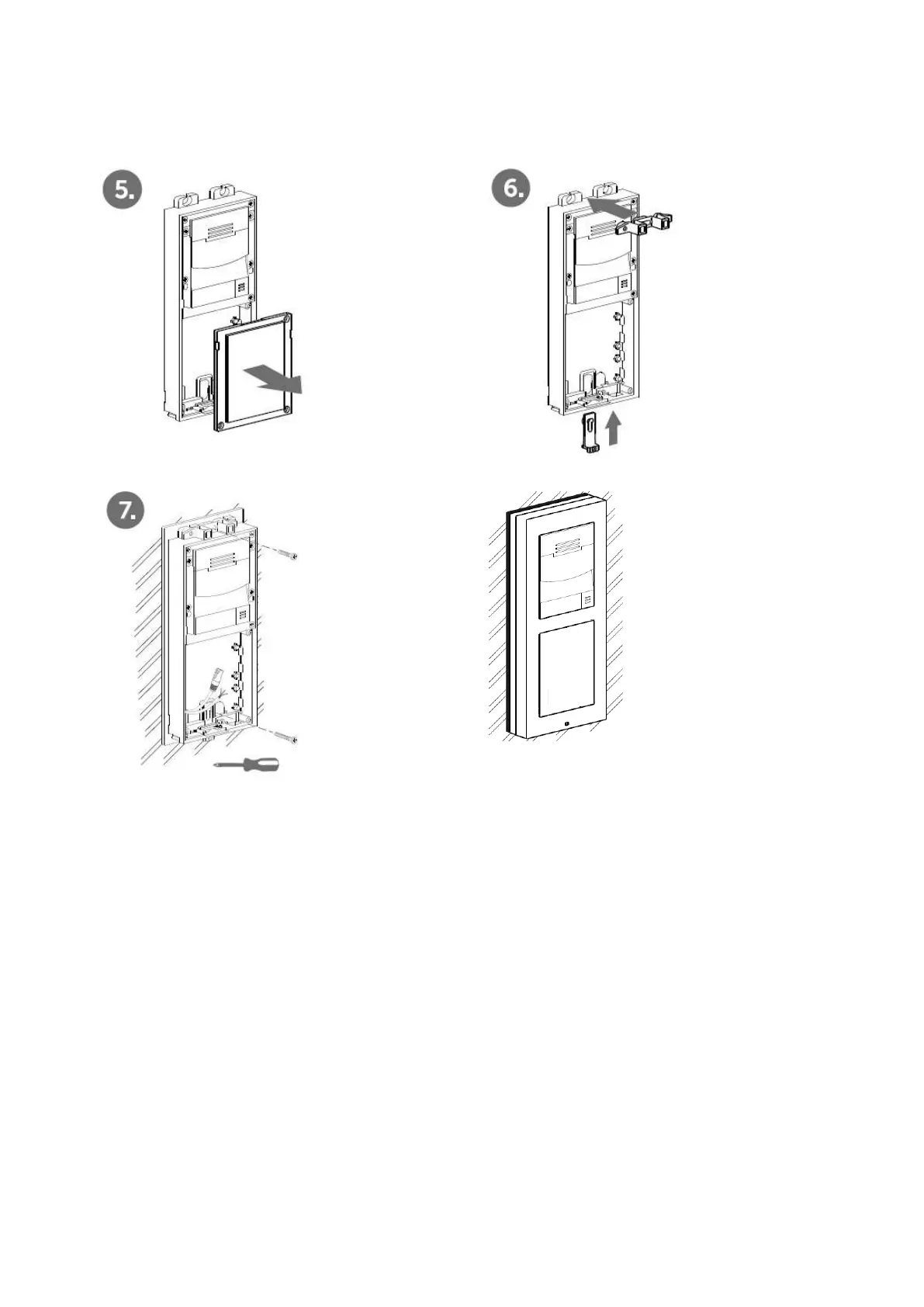 5.

6.

7.