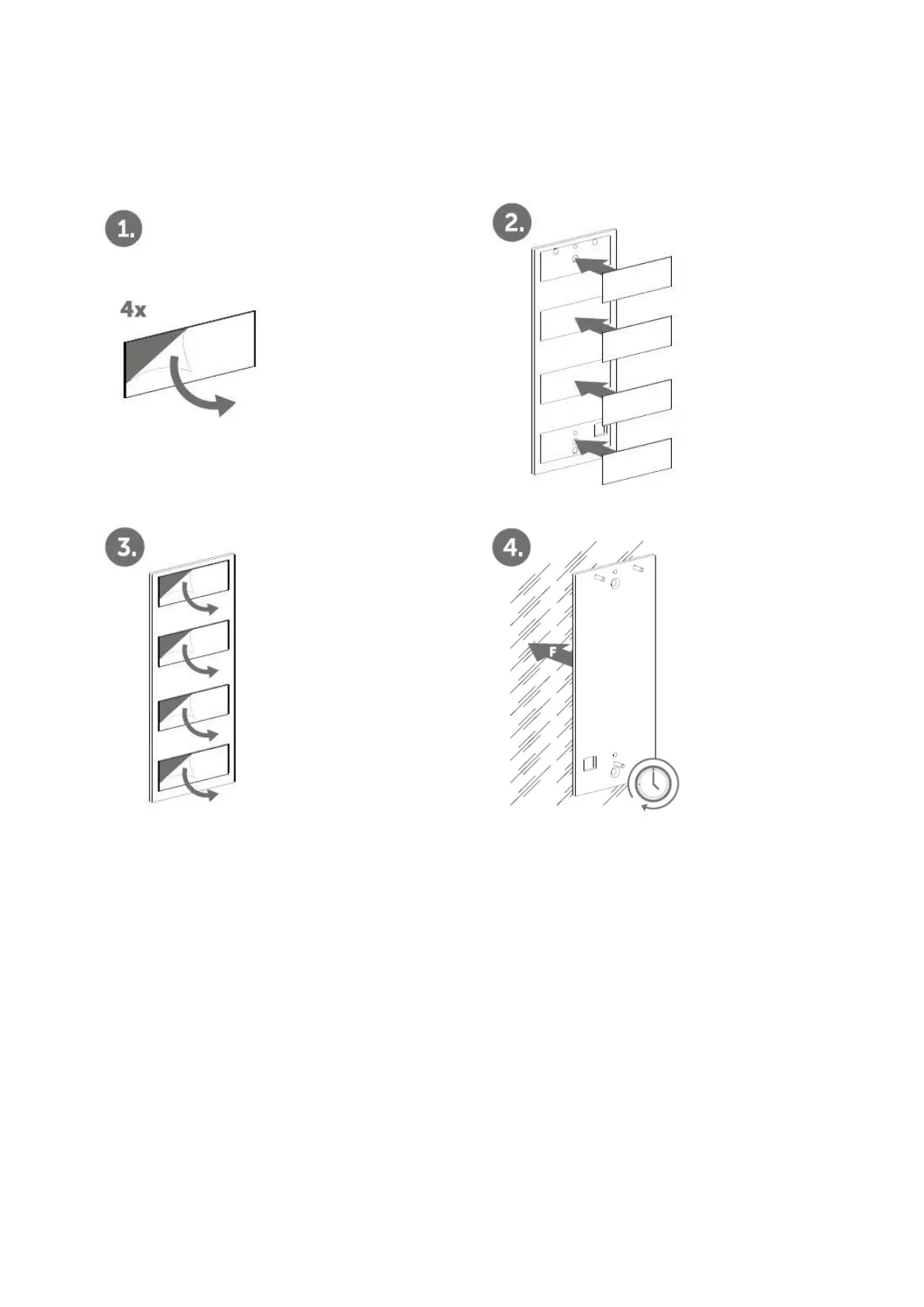 1.

4x

2.

3.

4.

F