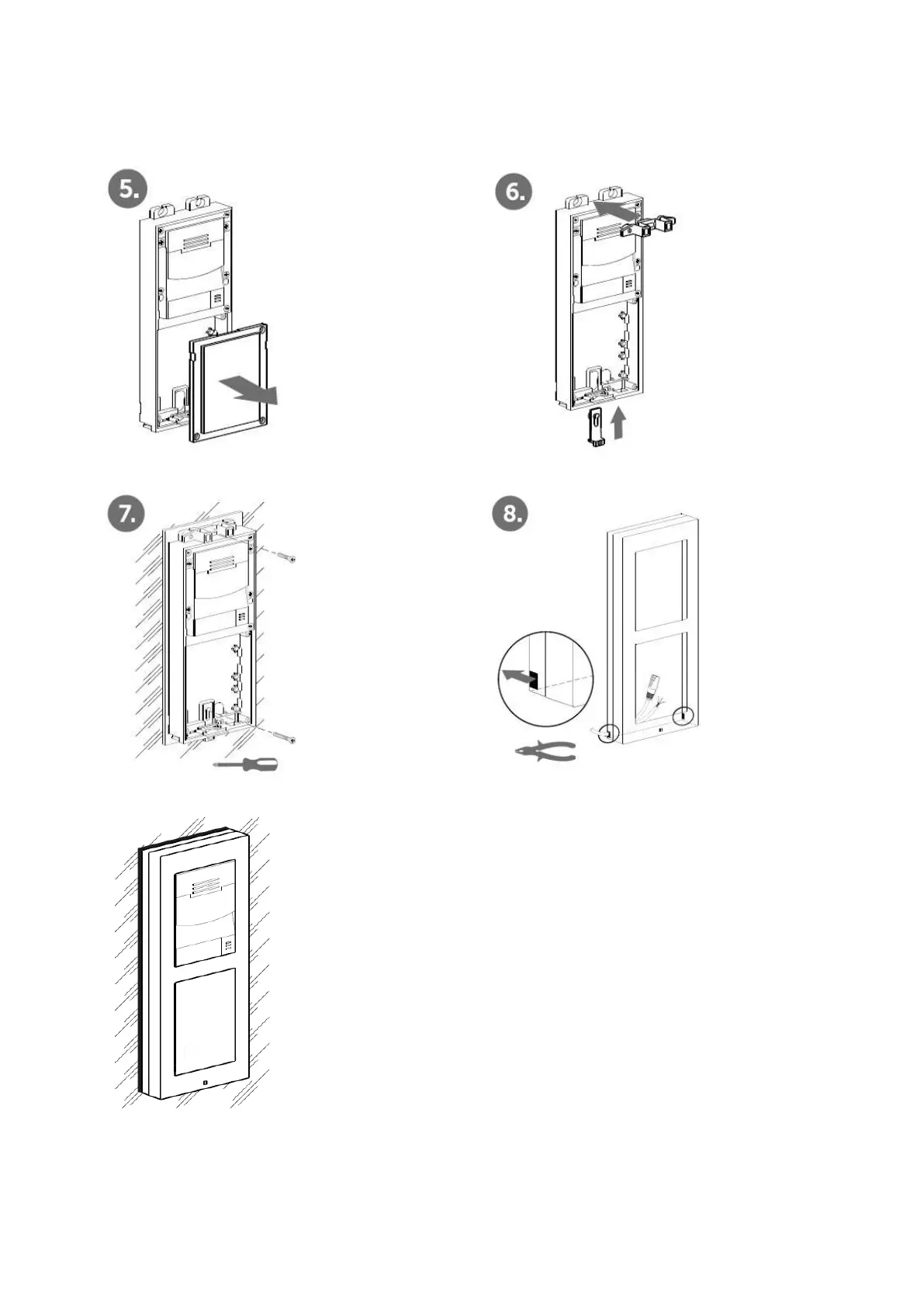 5.

6.

7.

8.