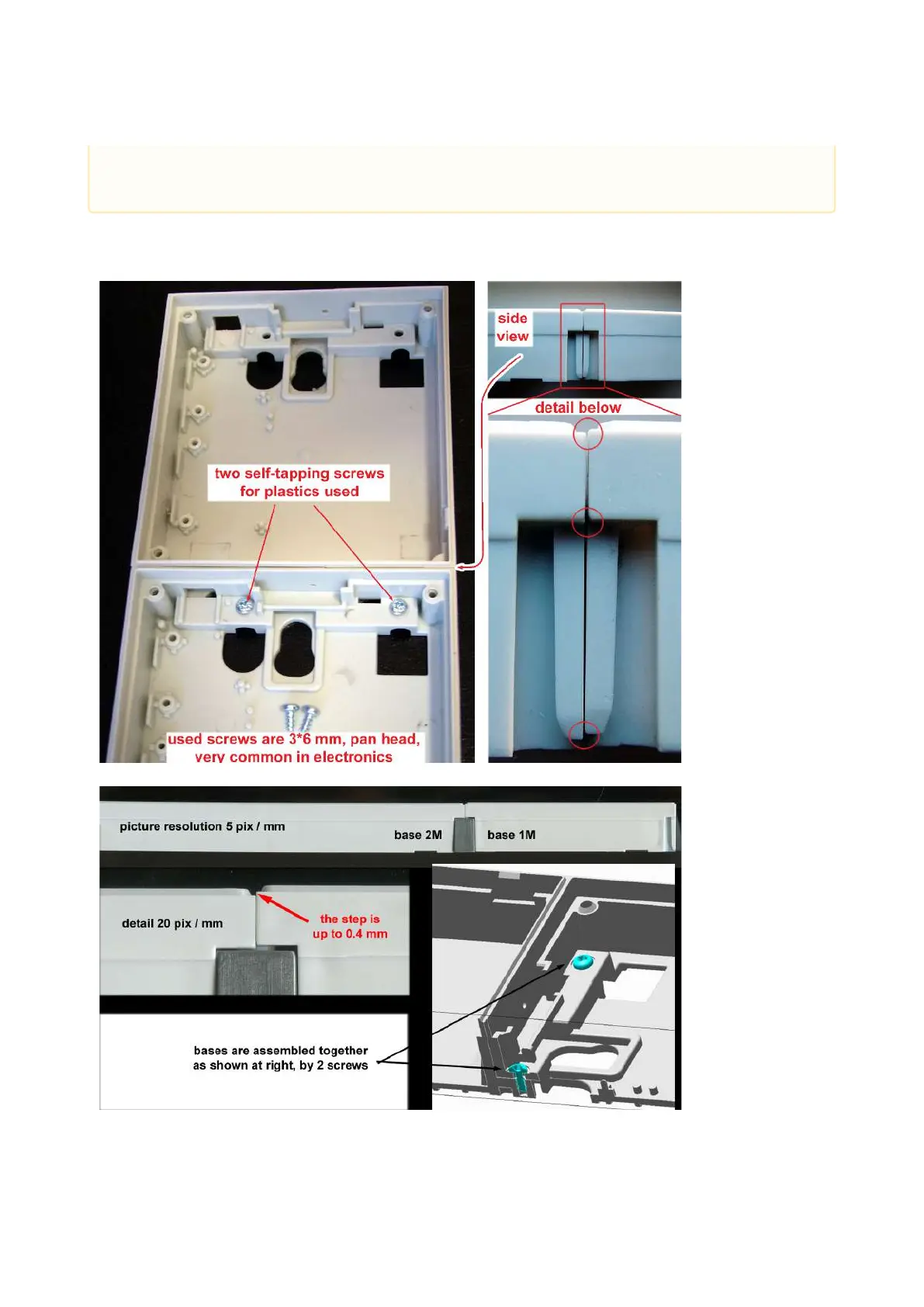 two self-tapping screws for plastics used

used screws are 3*6 mm, pan head, very common in electronics

side view

detail below

picture resolution 5 pix / mm

base 2M

base 1M

detail 20 pix / mm

the step is up to 0.4 mm

bases are assembled together as shown at right, by 2 screws