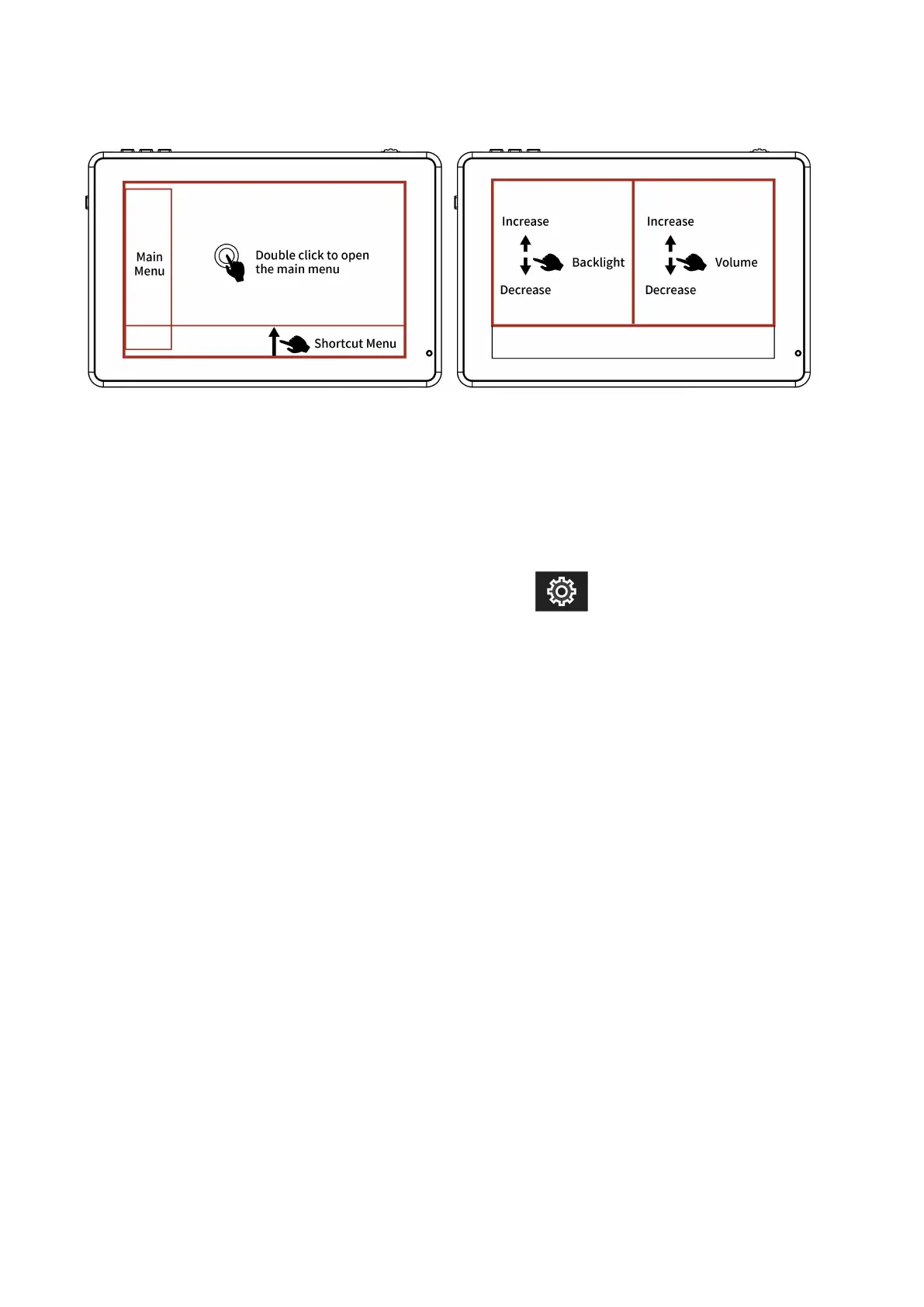 Main Menu

Double click to open the main menu

Shortcut Menu

Increase

Backlight

Decrease

Increase

Volume

Decrease