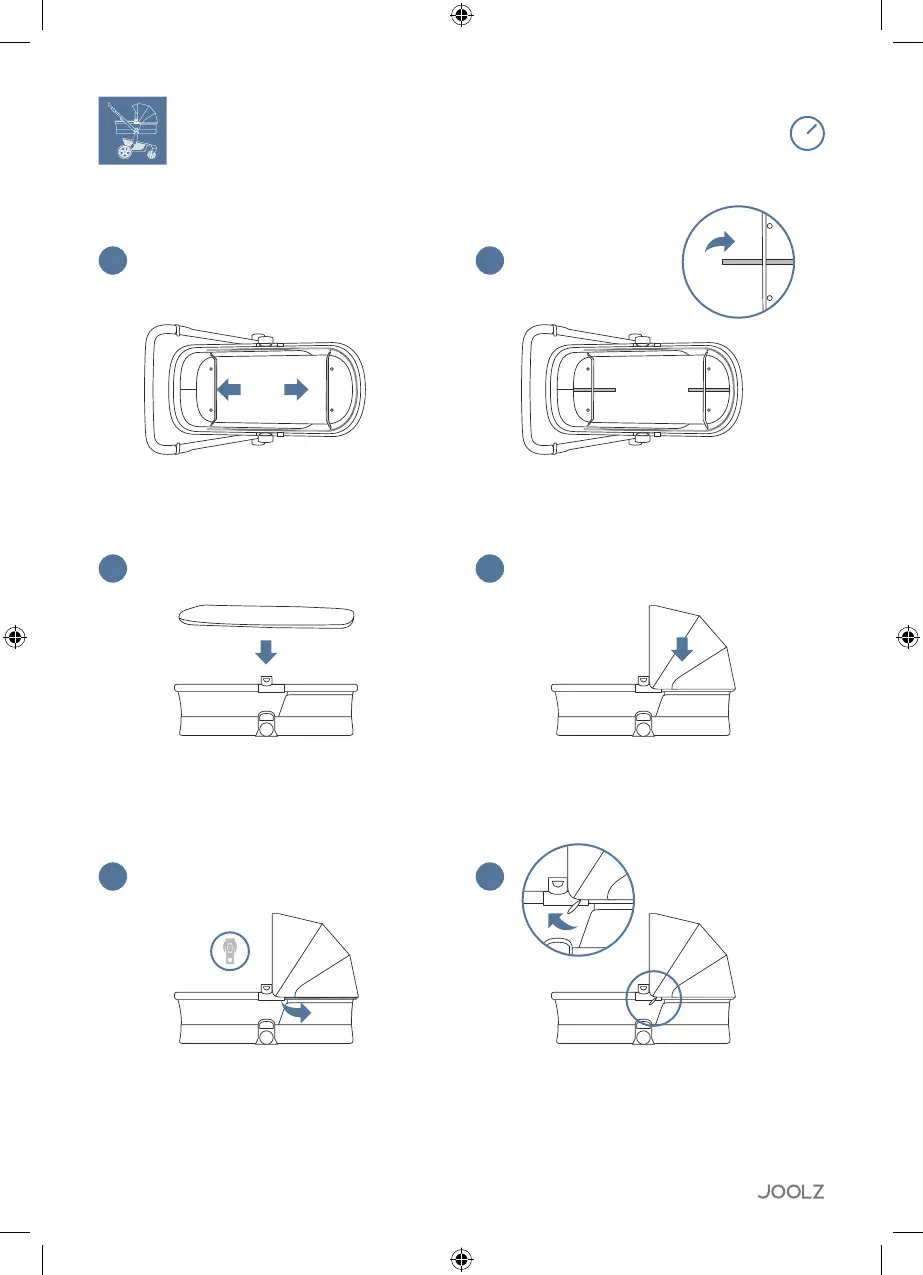 JOOLZ