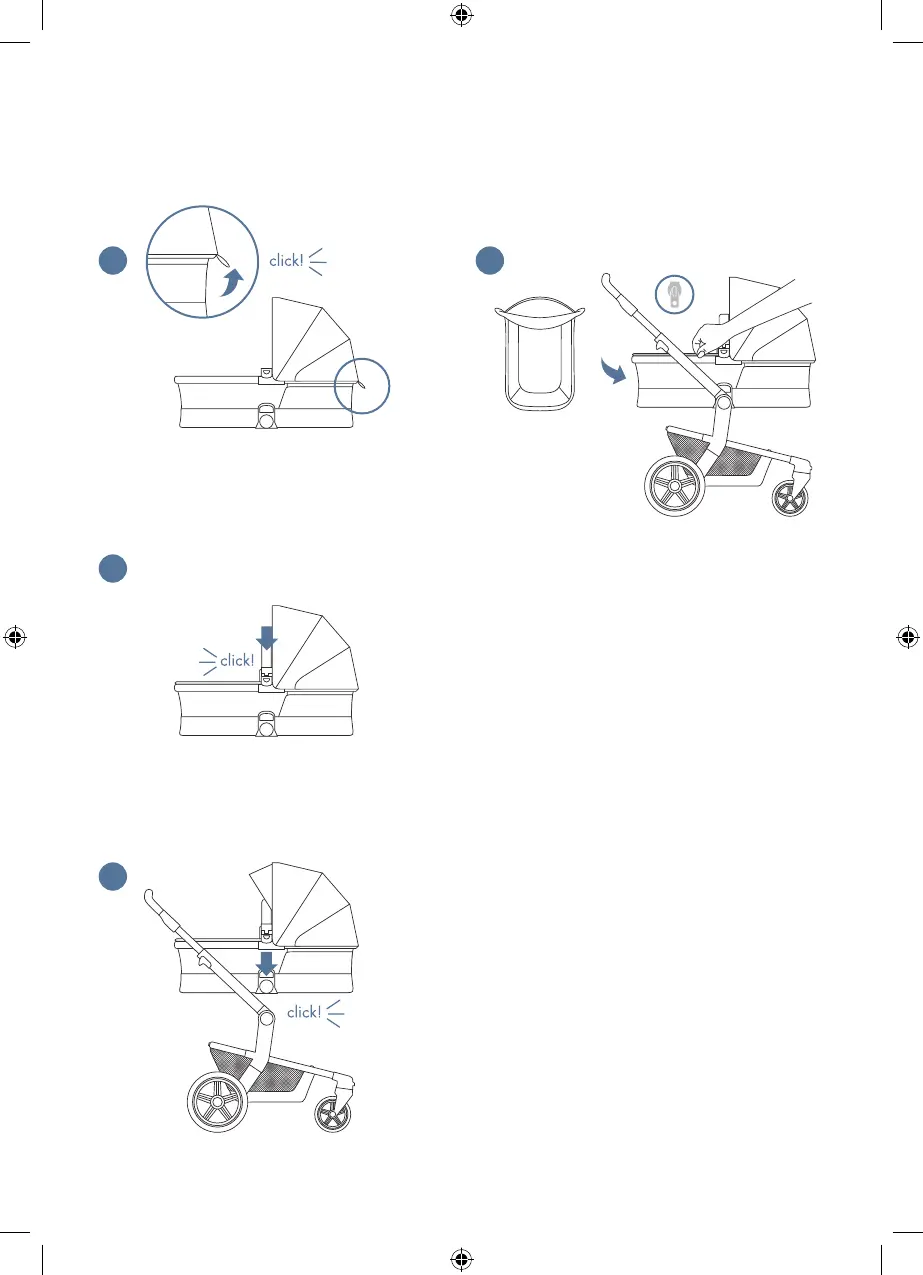 click!

click!

click!