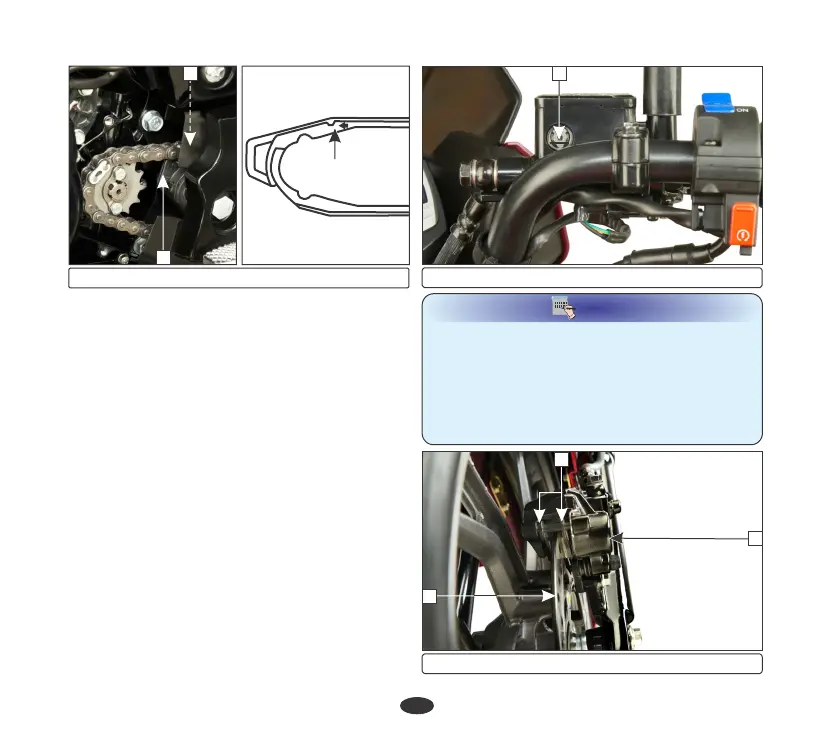 ON