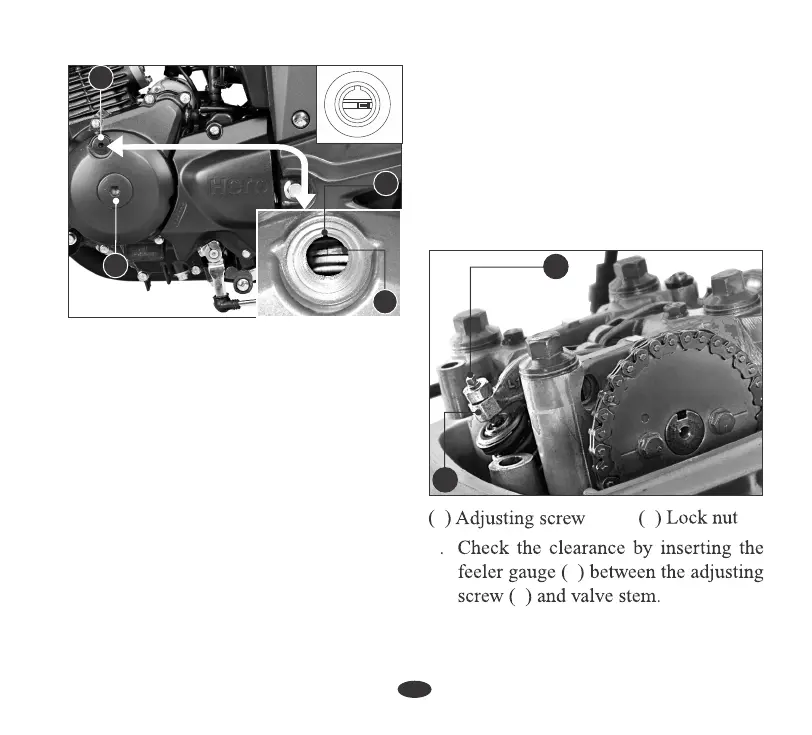 Hero

( ) Adjusting screw ( ) Lock nut

. Check the clearance by inserting the feeler gauge ( ) between the adjusting screw ( ) and valve stem.