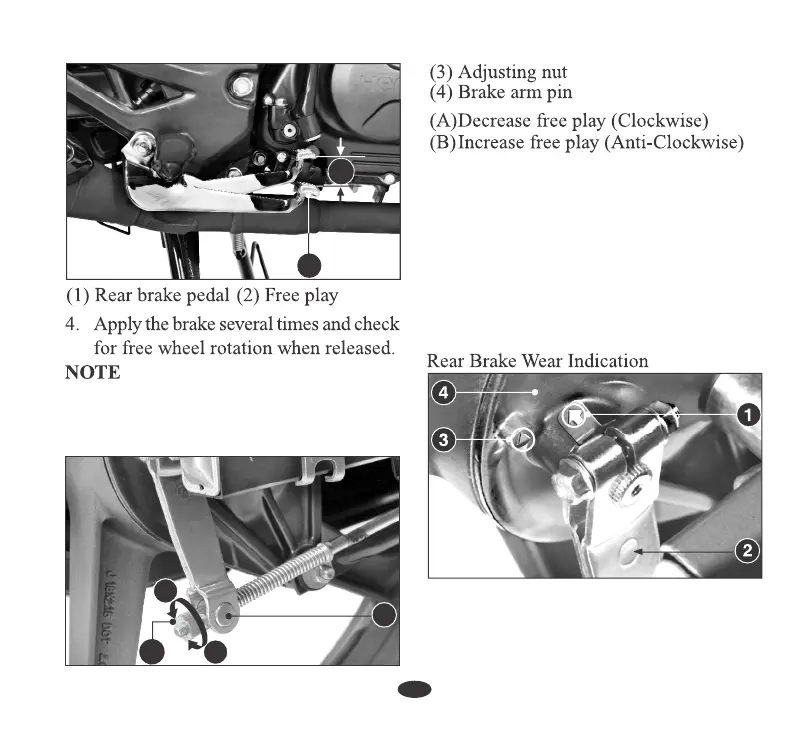 (1) Rear brake pedal (2) Free play

4. Apply the brake several times and check for free wheel rotation when released.

NOTE

(3) Adjusting nut
(4) Brake arm pin

(A)Decrease free play (Clockwise)
(B)Increase free play (Anti-Clockwise)

Rear Brake Wear Indication

4

1

3

2