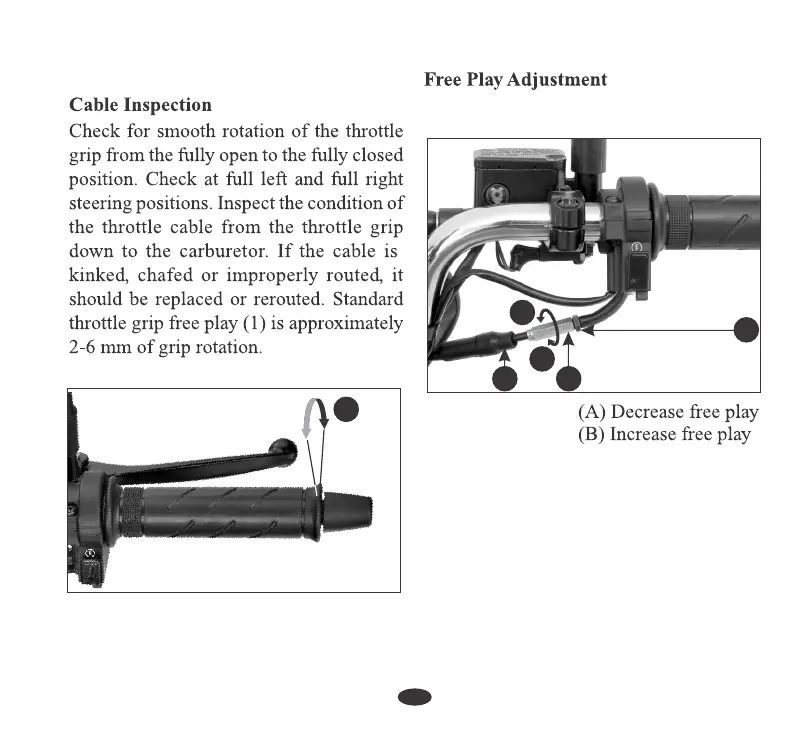 Cable Inspection

Check for smooth rotation of the throttle grip from the fully open to the fully closed position. Check at full left and full right steering positions. Inspect the condition of the throttle cable from the throttle grip down to the carburetor. If the cable is kinked, chafed or improperly routed, it should be replaced or rerouted. Standard throttle grip free play (1) is approximately 2-6 mm of grip rotation.

Free Play Adjustment

(A) Decrease free play
(B) Increase free play