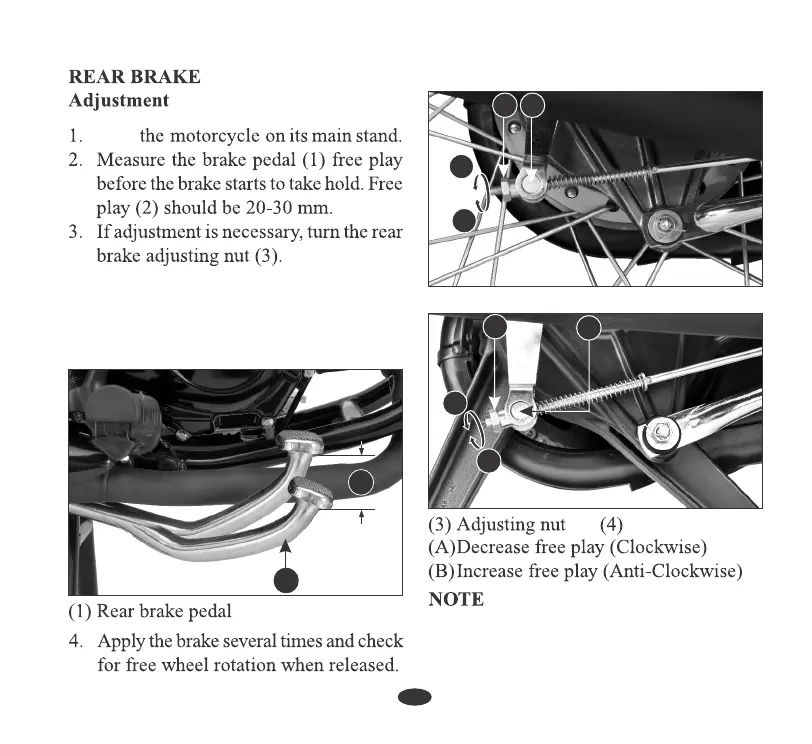 REAR BRAKE
Adjustment

1. the motorcycle on its main stand.
2. Measure the brake pedal (1) free play before the brake starts to take hold. Free play (2) should be 20-30 mm.
3. If adjustment is necessary, turn the rear brake adjusting nut (3).

(1) Rear brake pedal

4. Apply the brake several times and check for free wheel rotation when released.

(3) Adjusting nut (4)
(A)Decrease free play (Clockwise)
(B)Increase free play (Anti-Clockwise)
NOTE