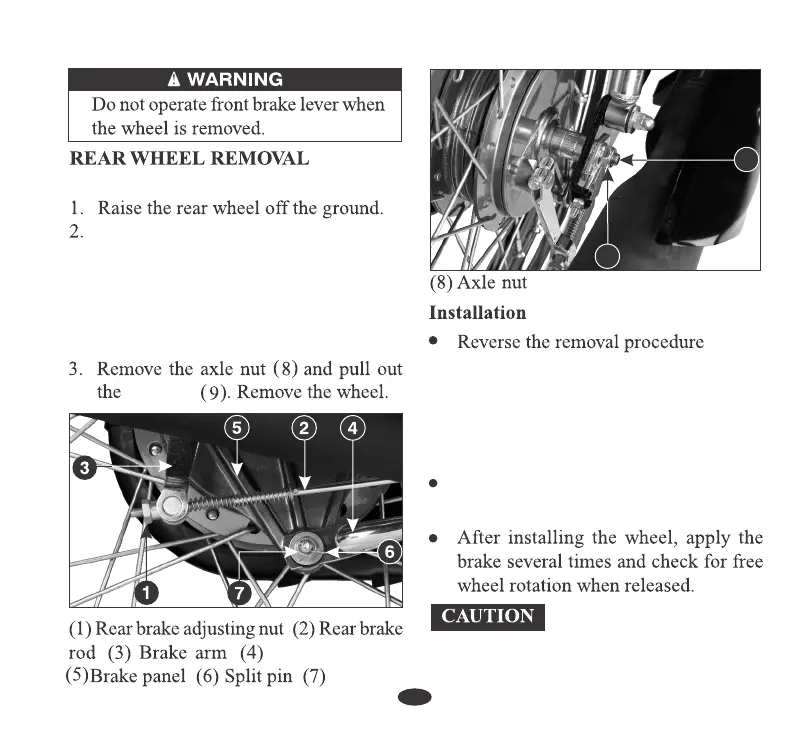 ⚠ WARNING

Do not operate front brake lever when the wheel is removed.

REAR WHEEL REMOVAL

1. Raise the rear wheel off the ground.
2.

3. Remove the axle nut (8) and pull out the (9). Remove the wheel.

5 2 4
3
6
1 7

(1) Rear brake adjusting nut (2) Rear brake rod (3) Brake arm (4)
(5)Brake panel (6) Split pin (7)

(8) Axle nut

Installation

• Reverse the removal procedure

•

• After installing the wheel, apply the brake several times and check for free wheel rotation when released.

CAUTION