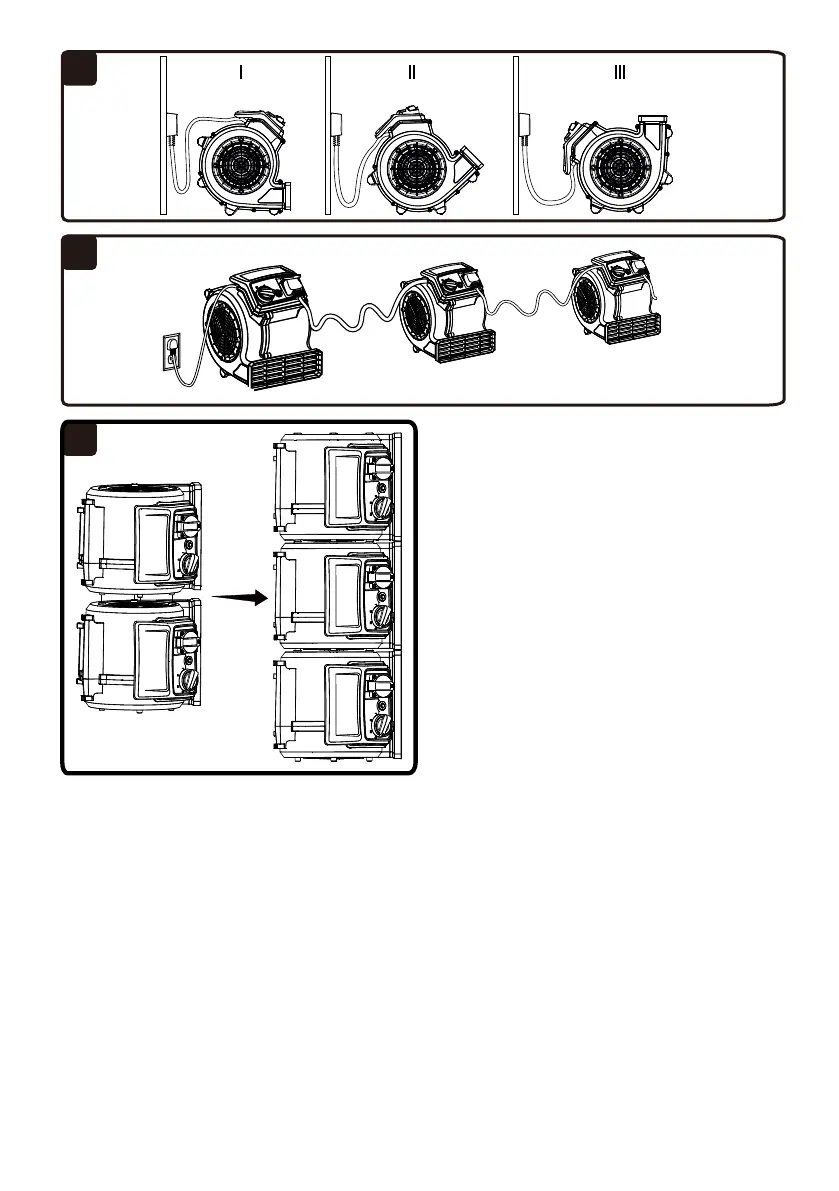 I

II

III