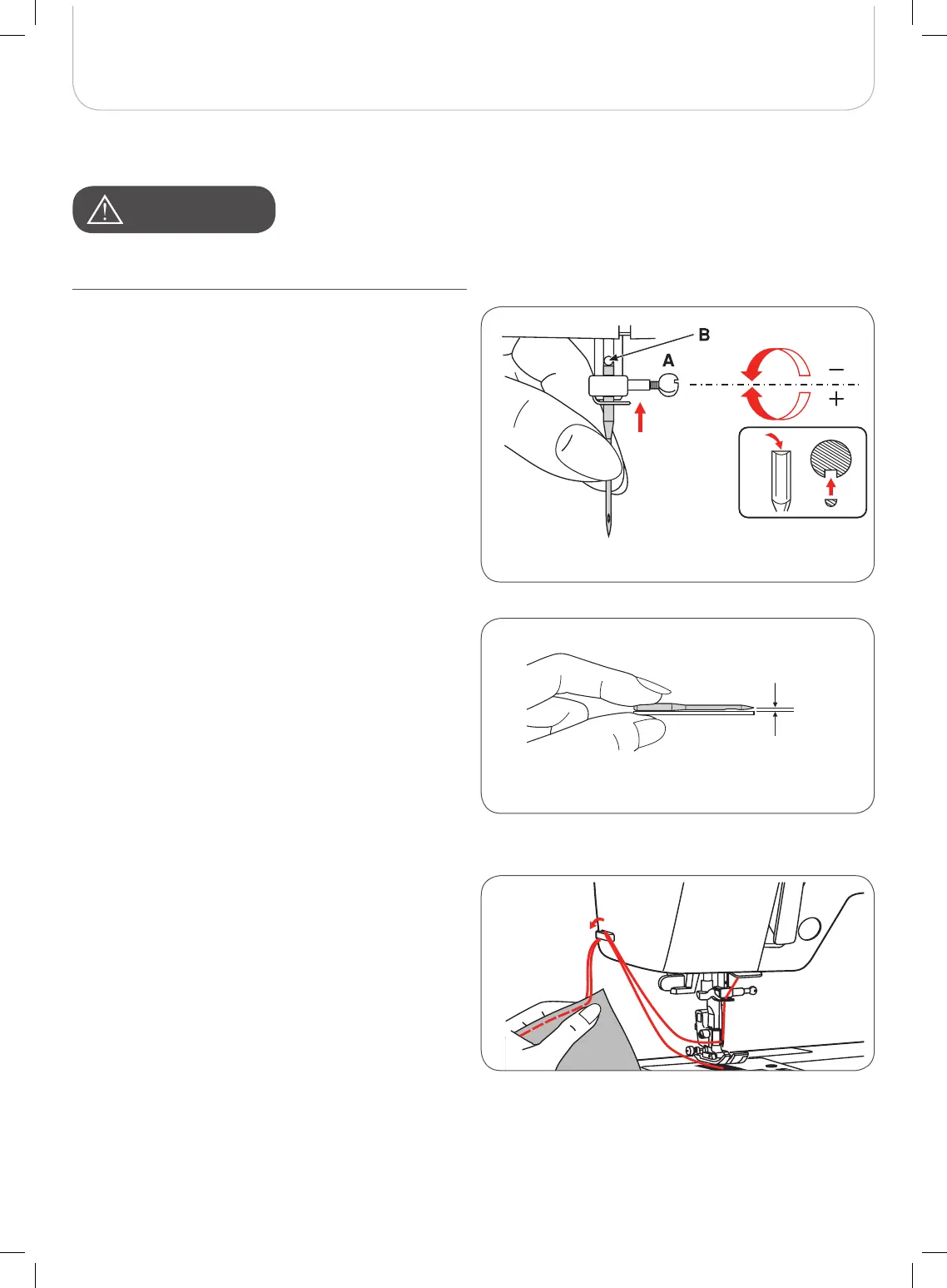 B

A

−

+