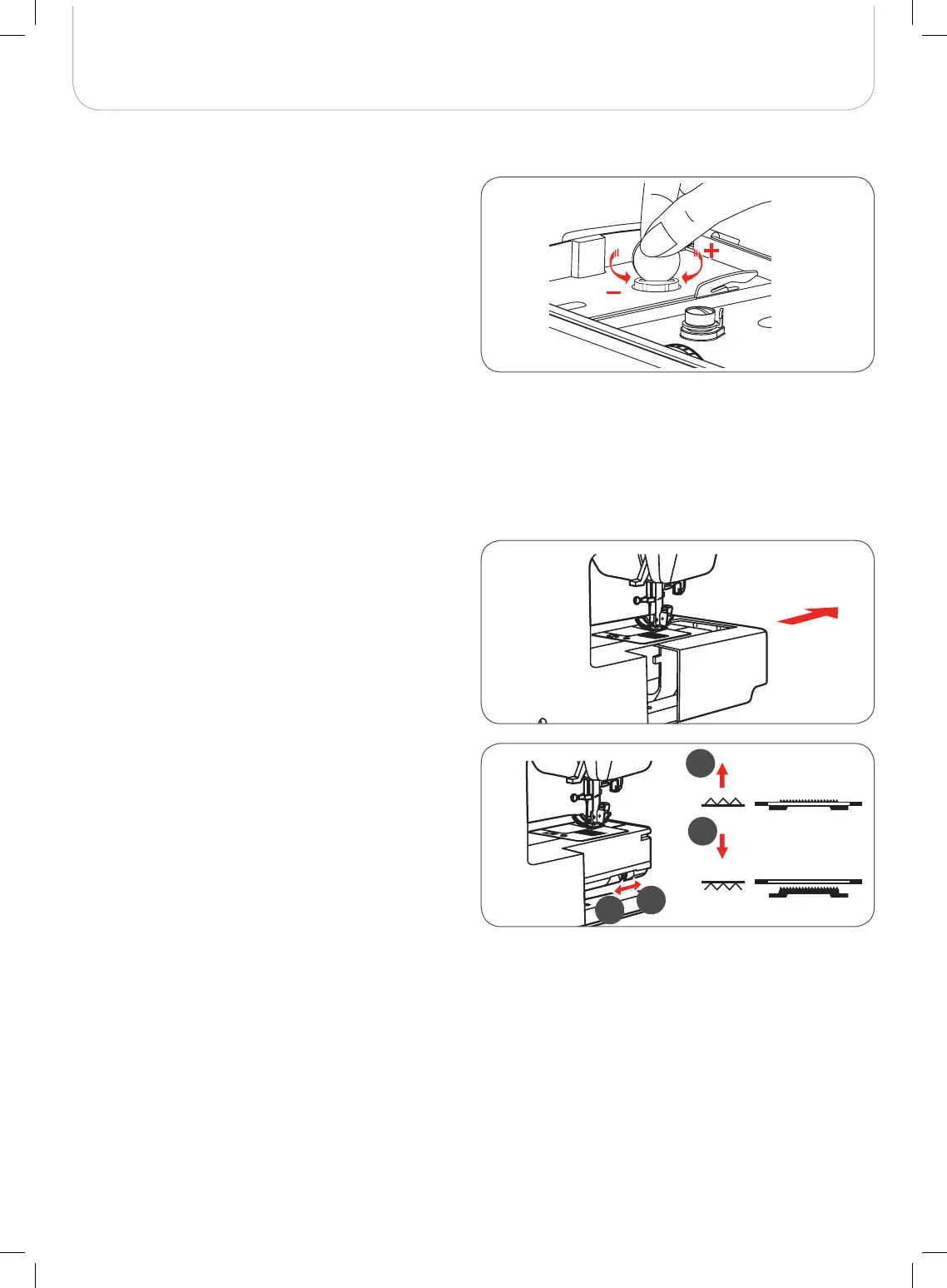 +
−