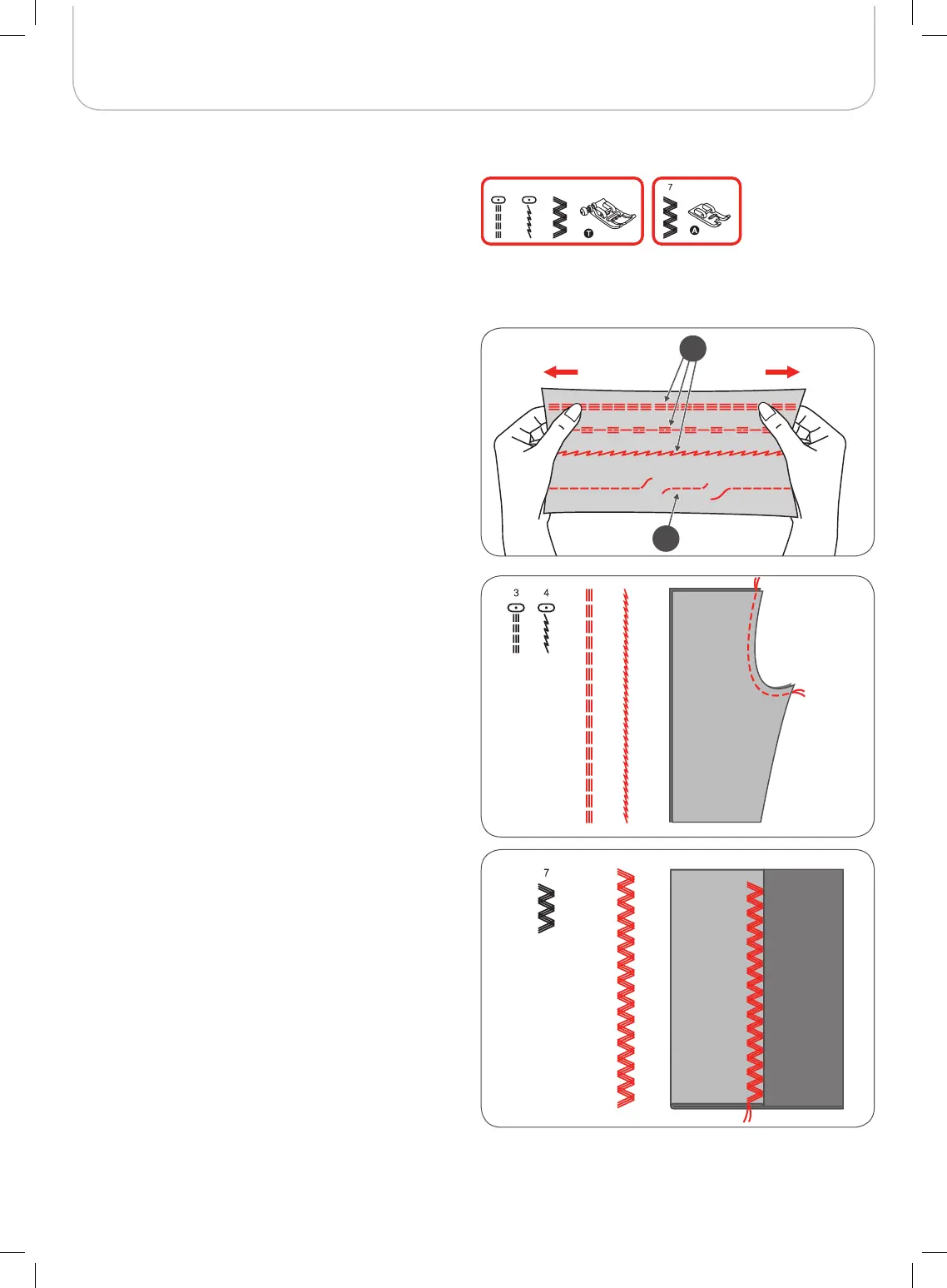 T

7

A

3 4

7