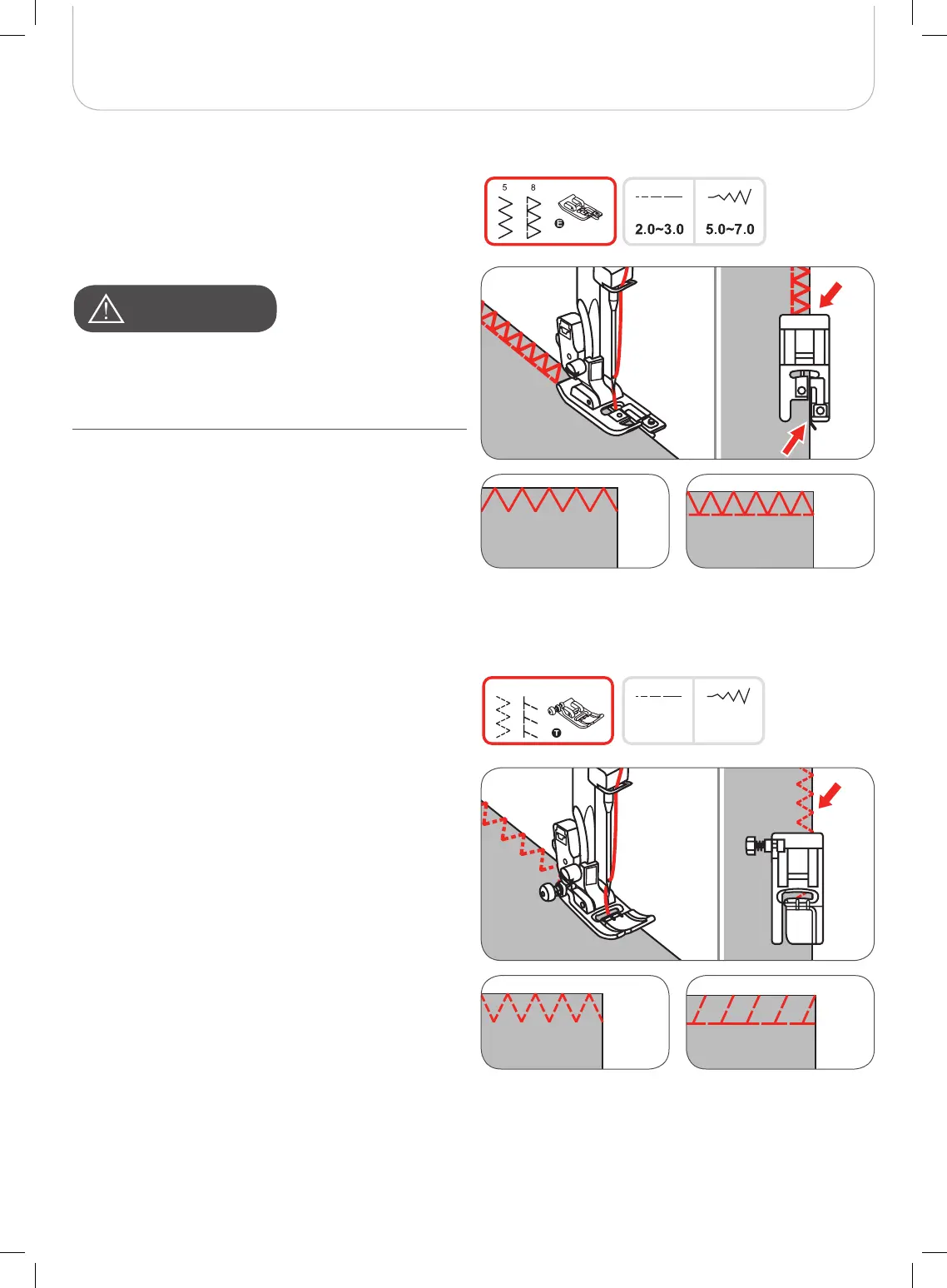 5 8

E

2.0~3.0 5.0~7.0

T