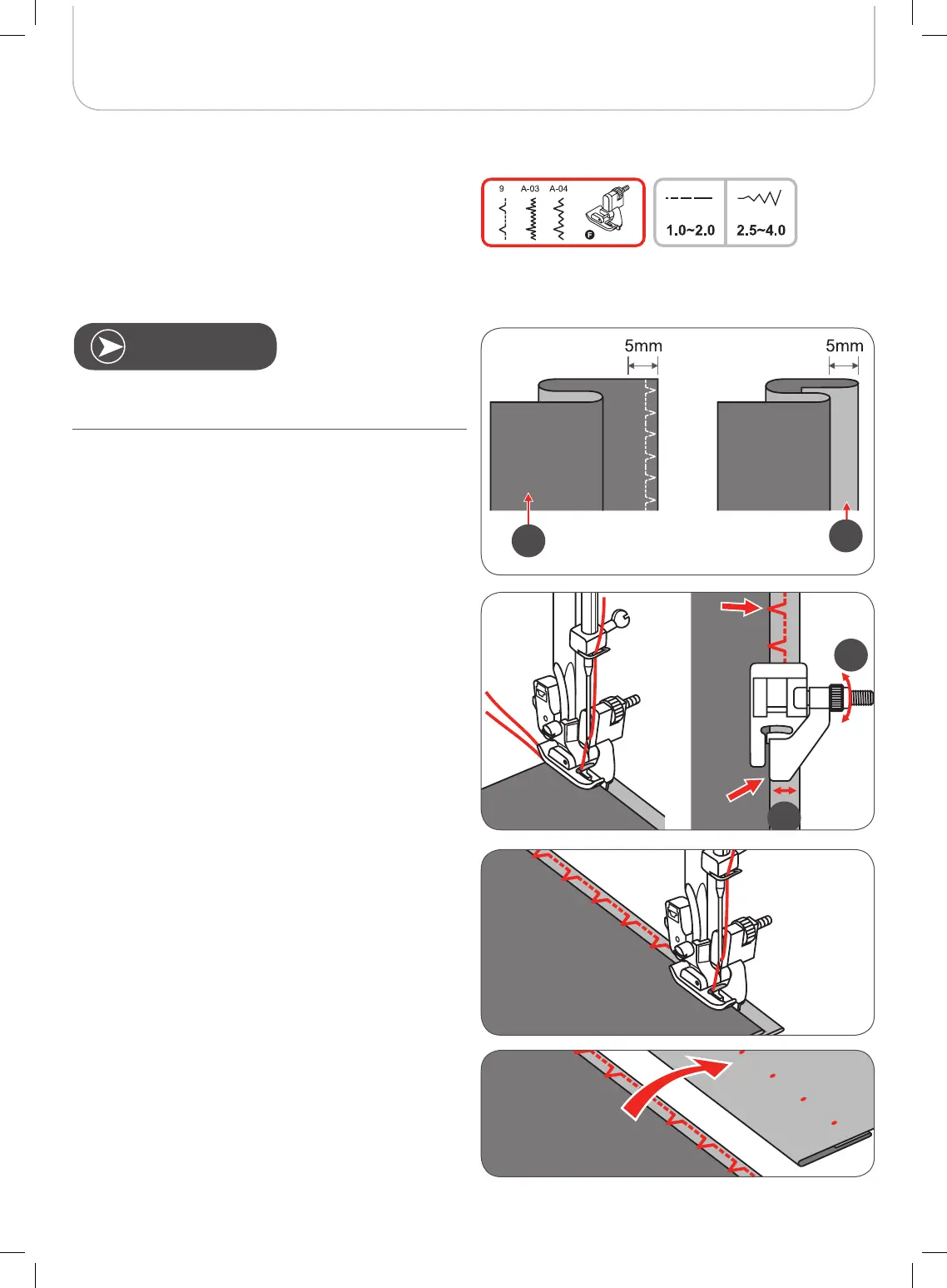 9 A-03 A-04

F

1.0~2.0 2.5~4.0

5mm 5mm