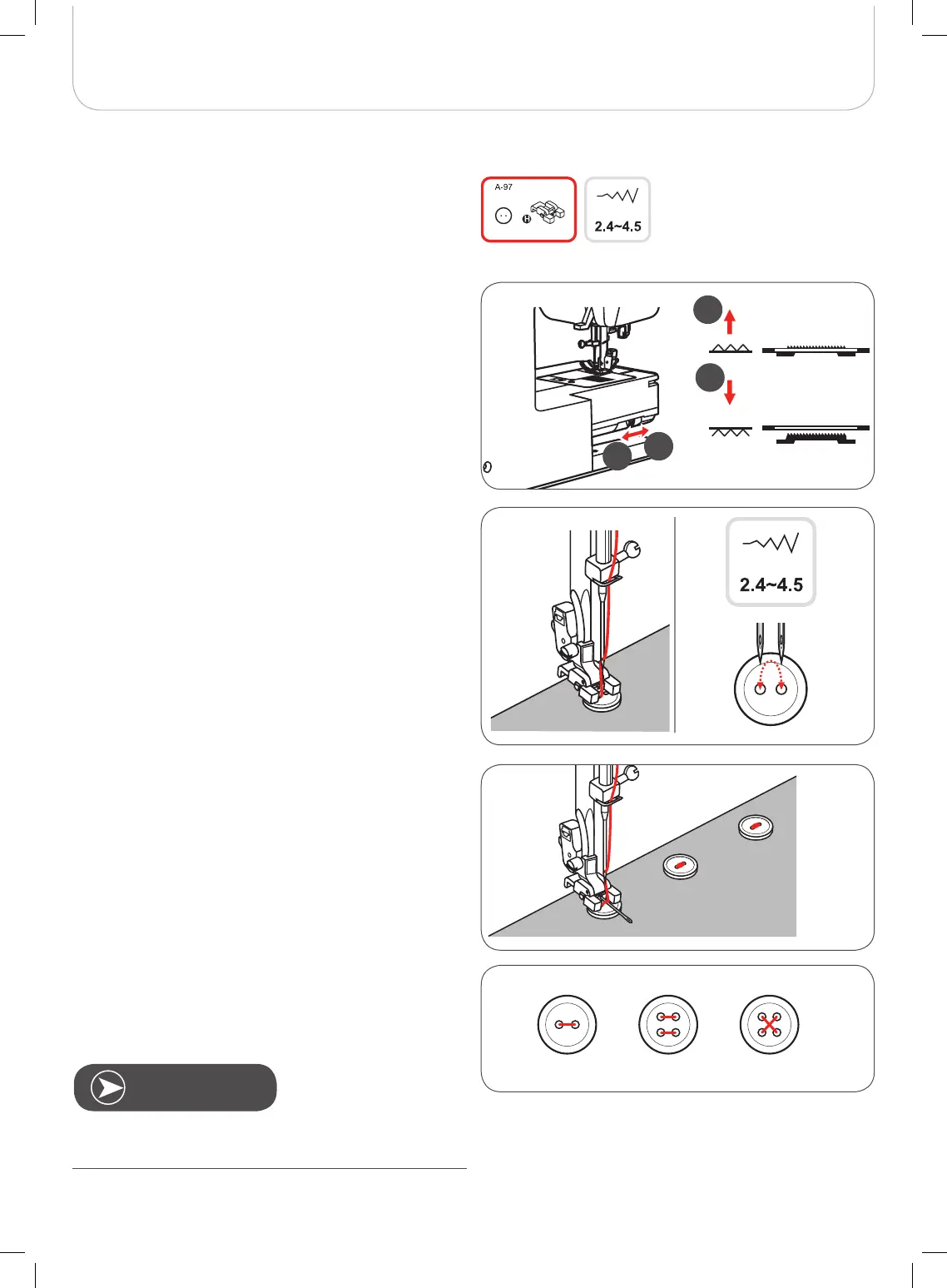 A-97

H

2.4~4.5

2.4~4.5