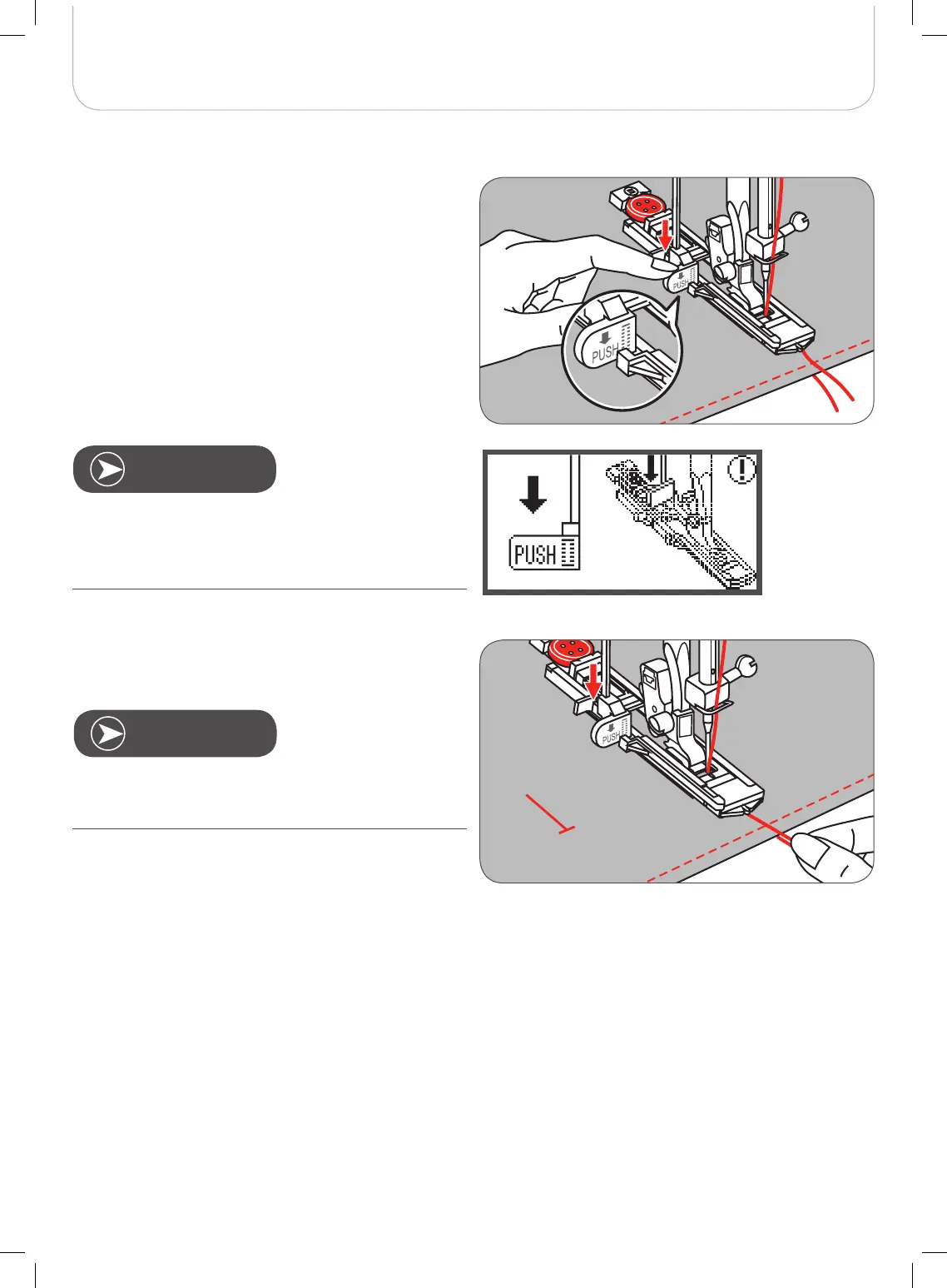 PUSH

PUSH

PUSH

PUSH