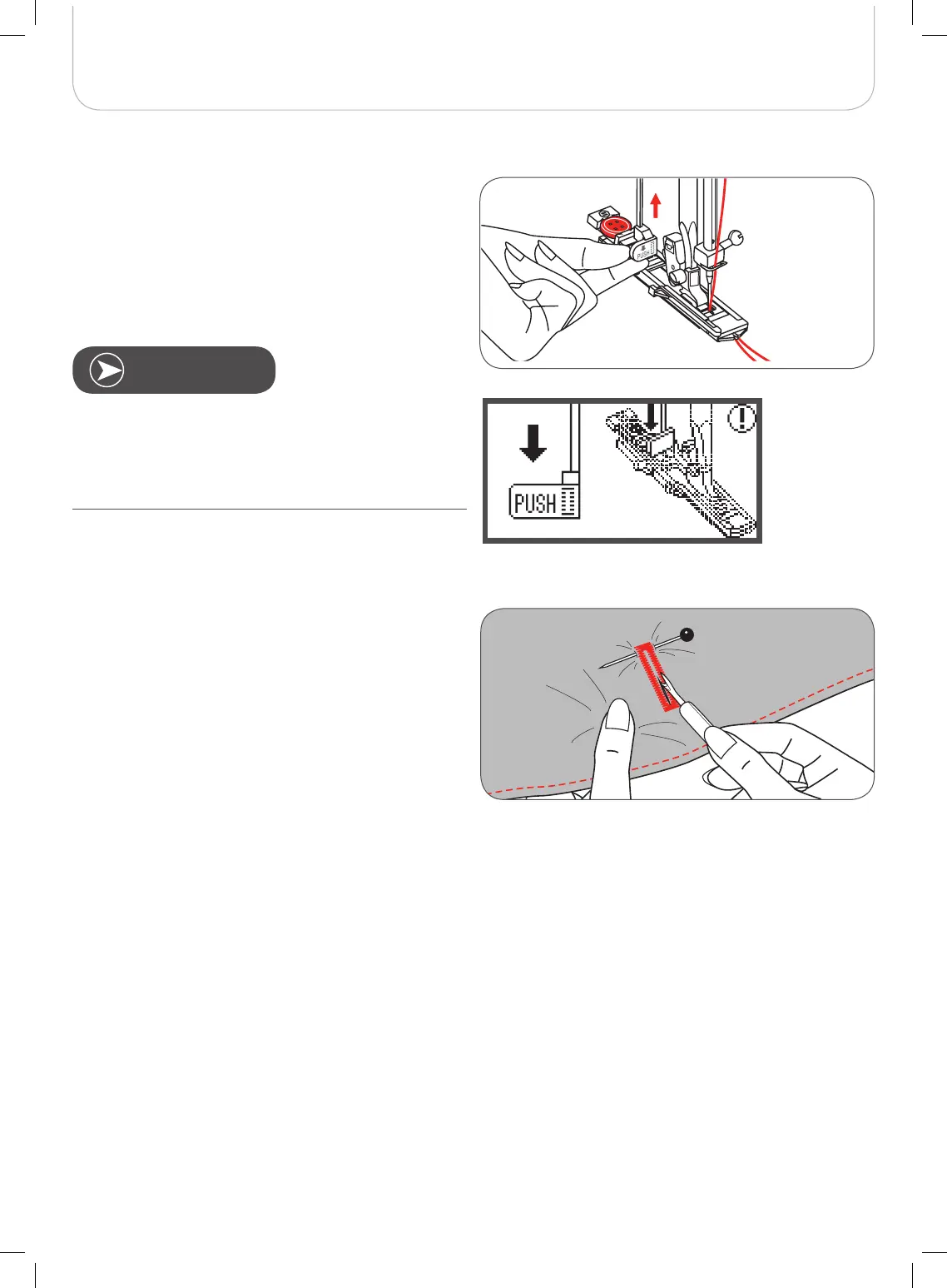 PUSH

PUSH