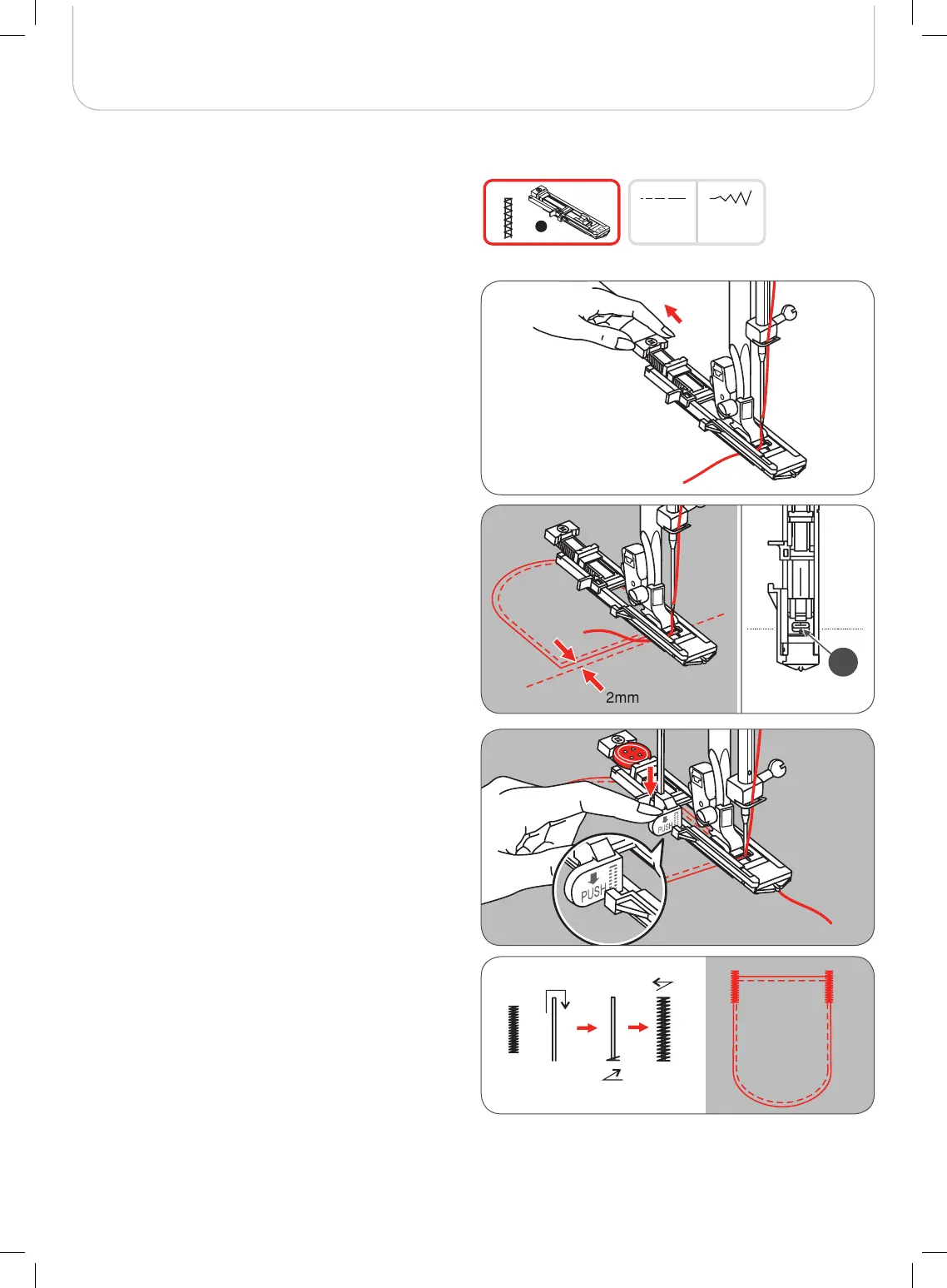 2mm

PUSH

PUSH