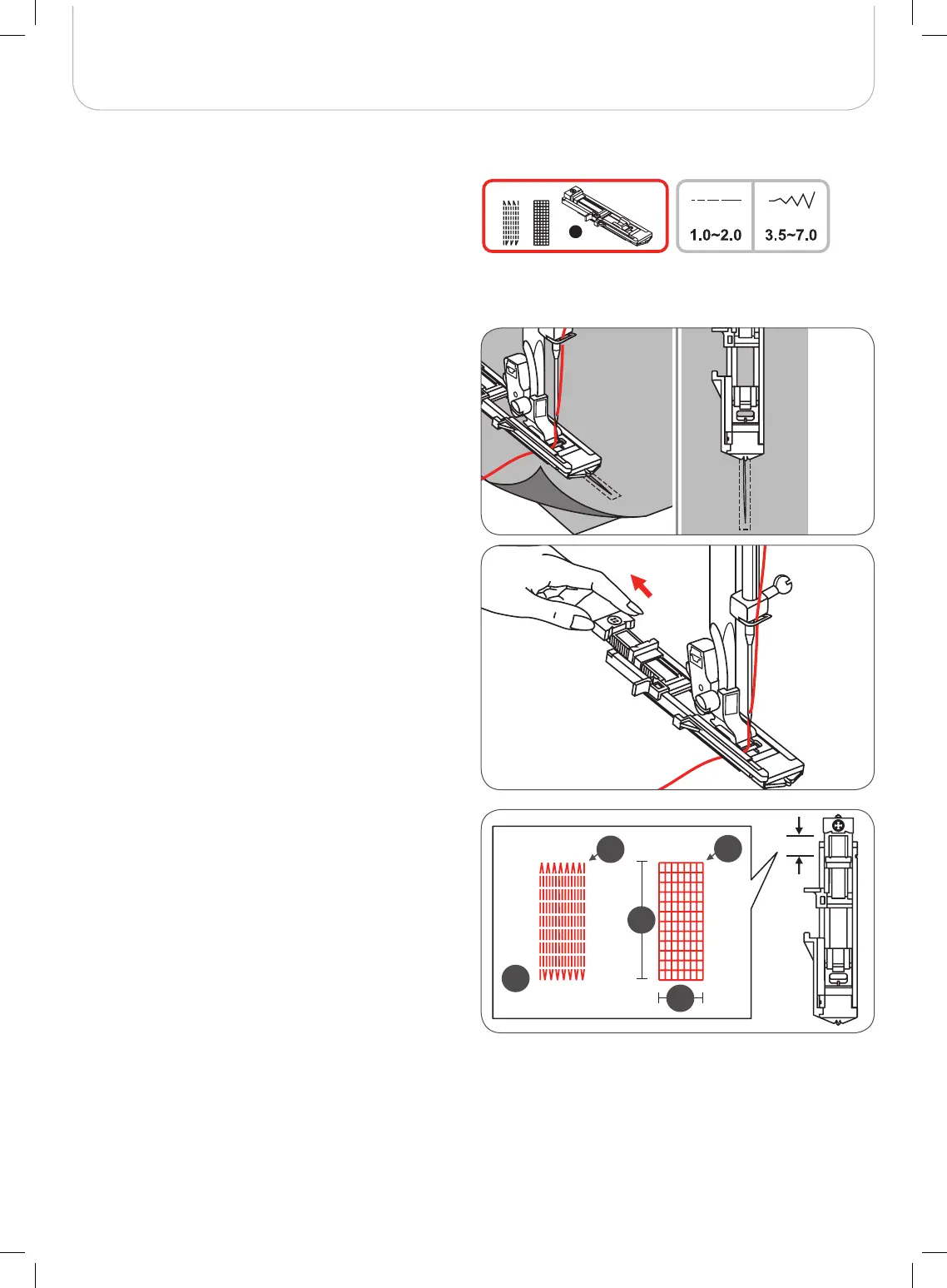 1.0~2.0

3.5~7.0