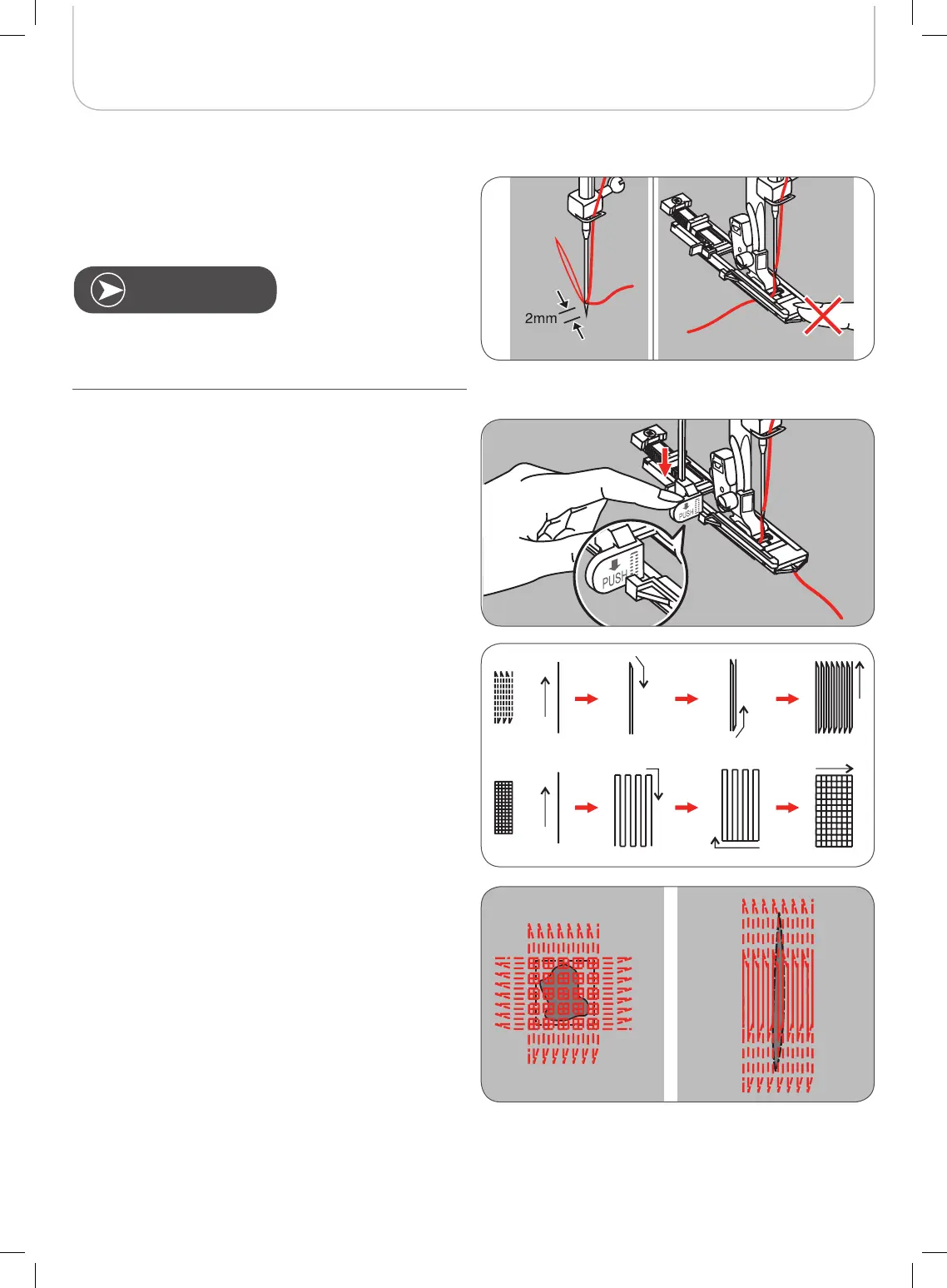 2mm

PUSH

PUSH