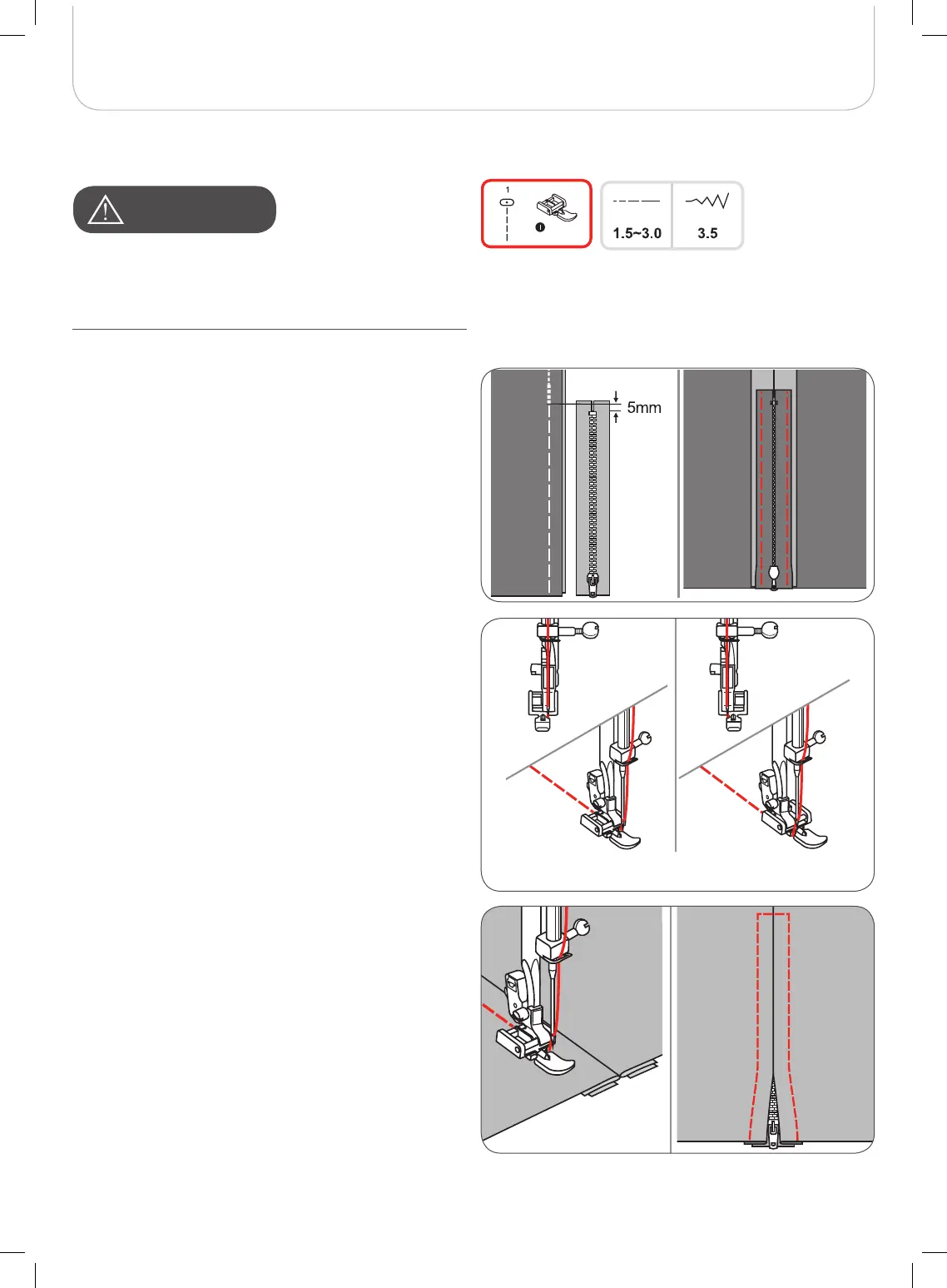 1

1.5~3.0

3.5

5mm