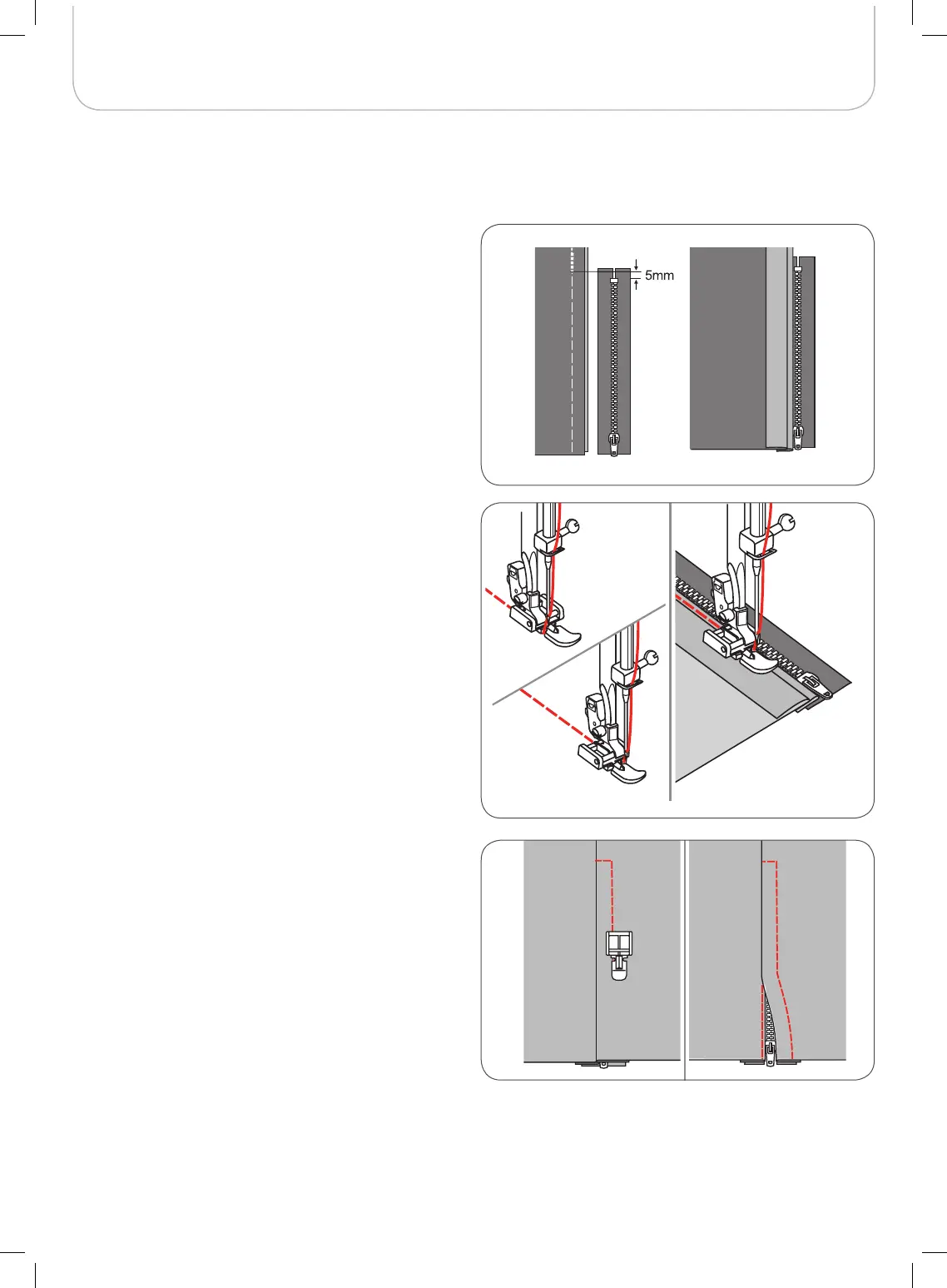 5mm