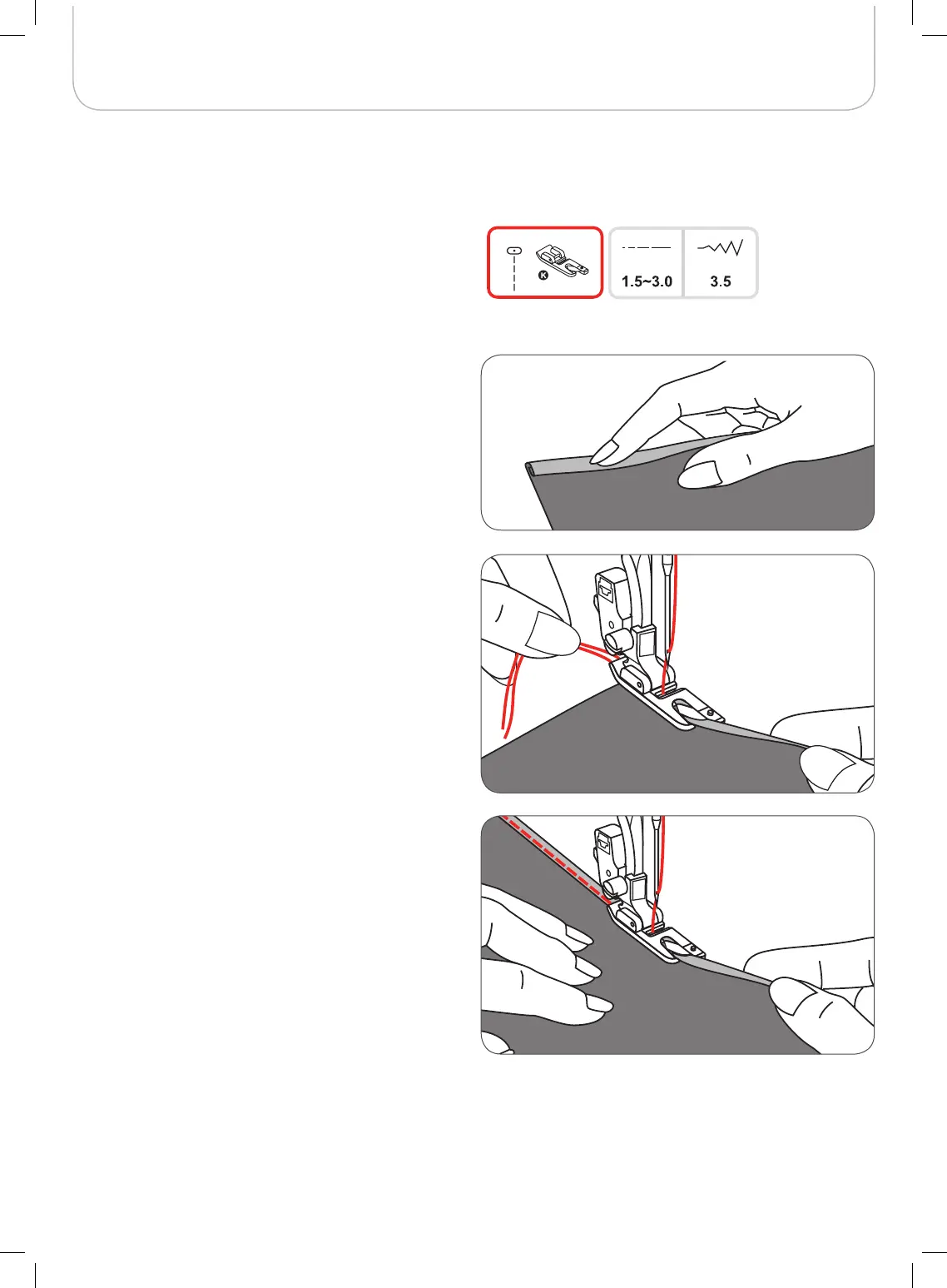 K

1.5~3.0

3.5