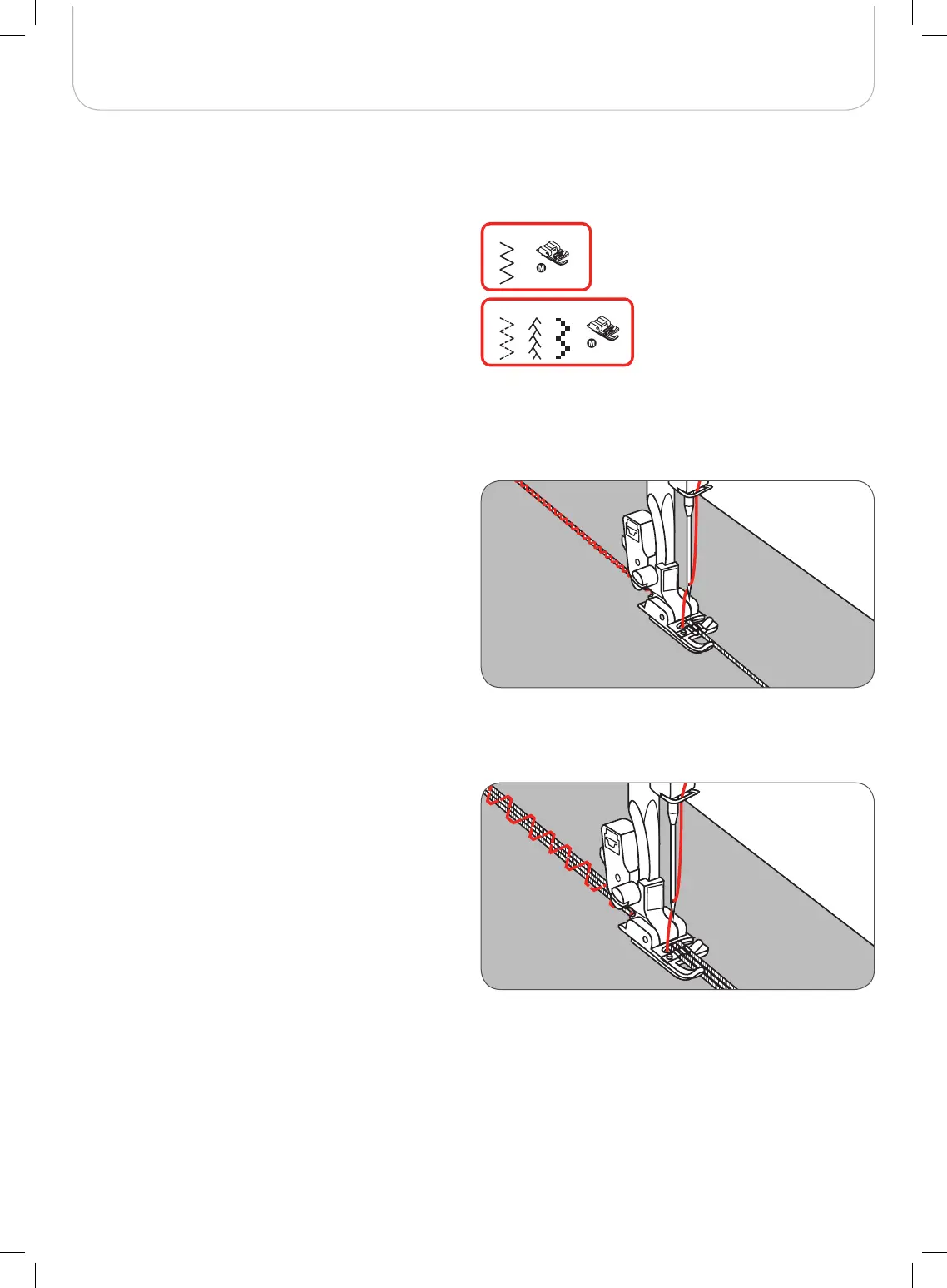 M

M