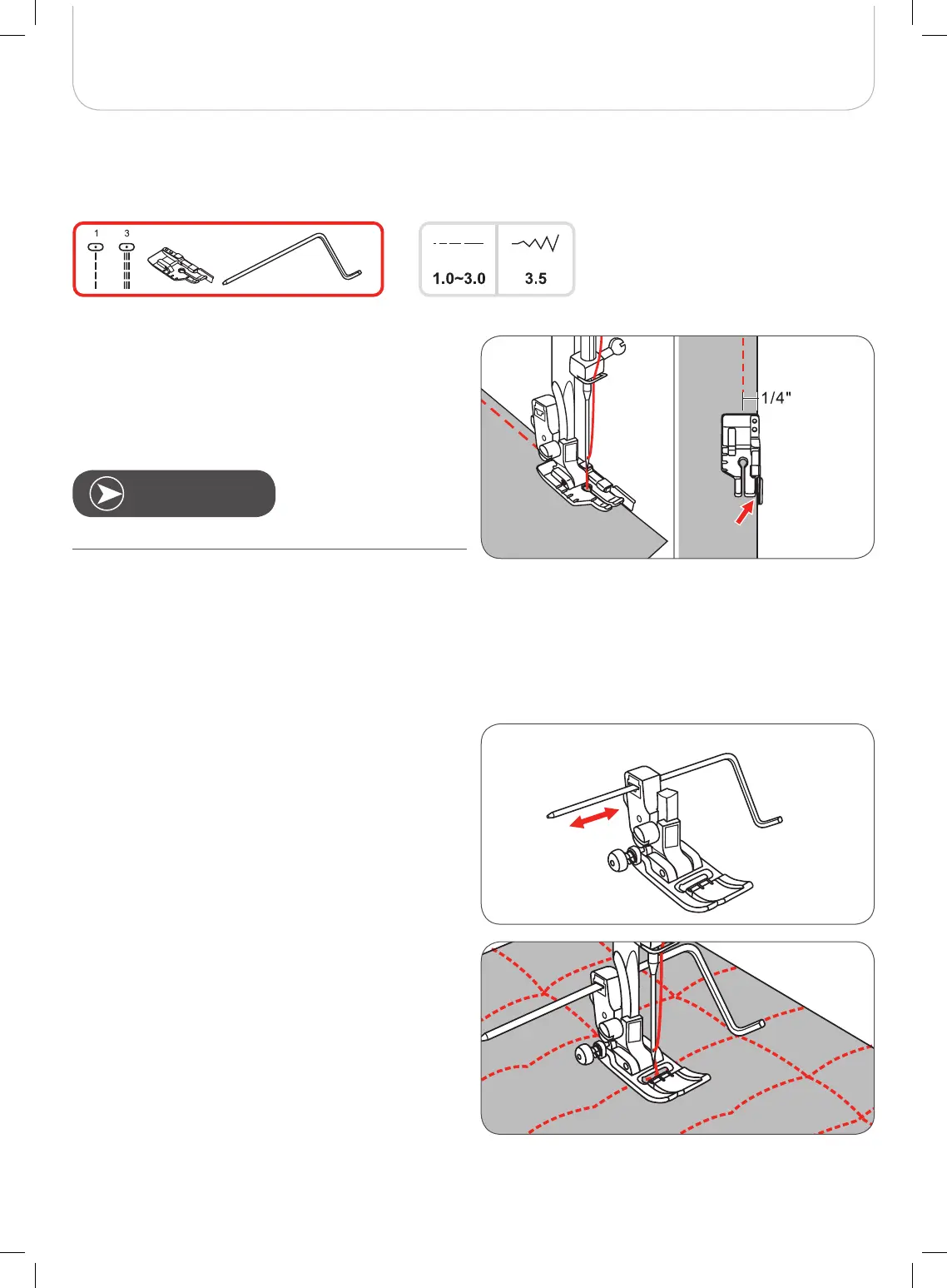 1 3

1.0~3.0

3.5

1/4"