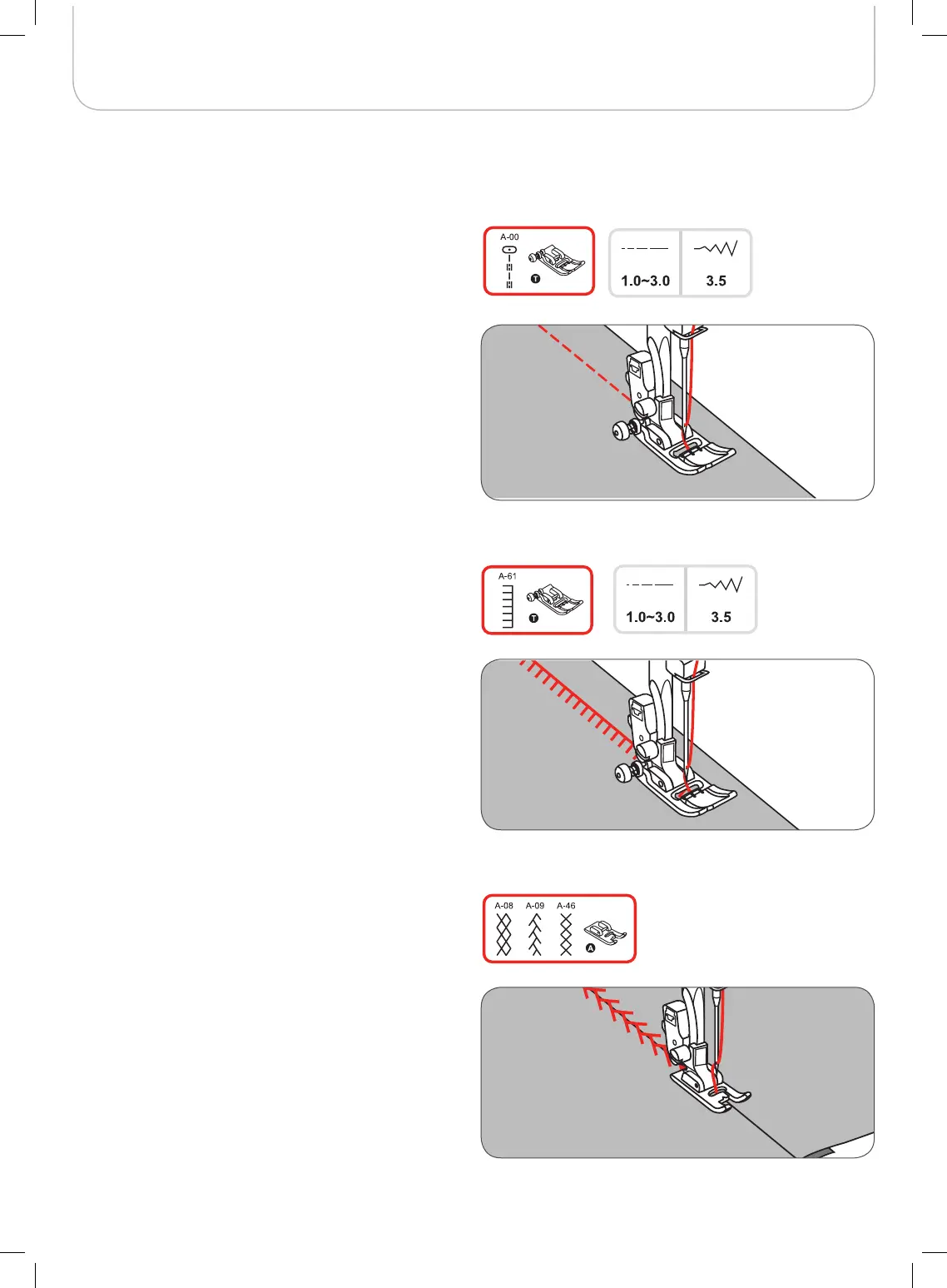 A-00

T

1.0~3.0

3.5

A-61

T

1.0~3.0

3.5

A-08 A-09 A-46

A