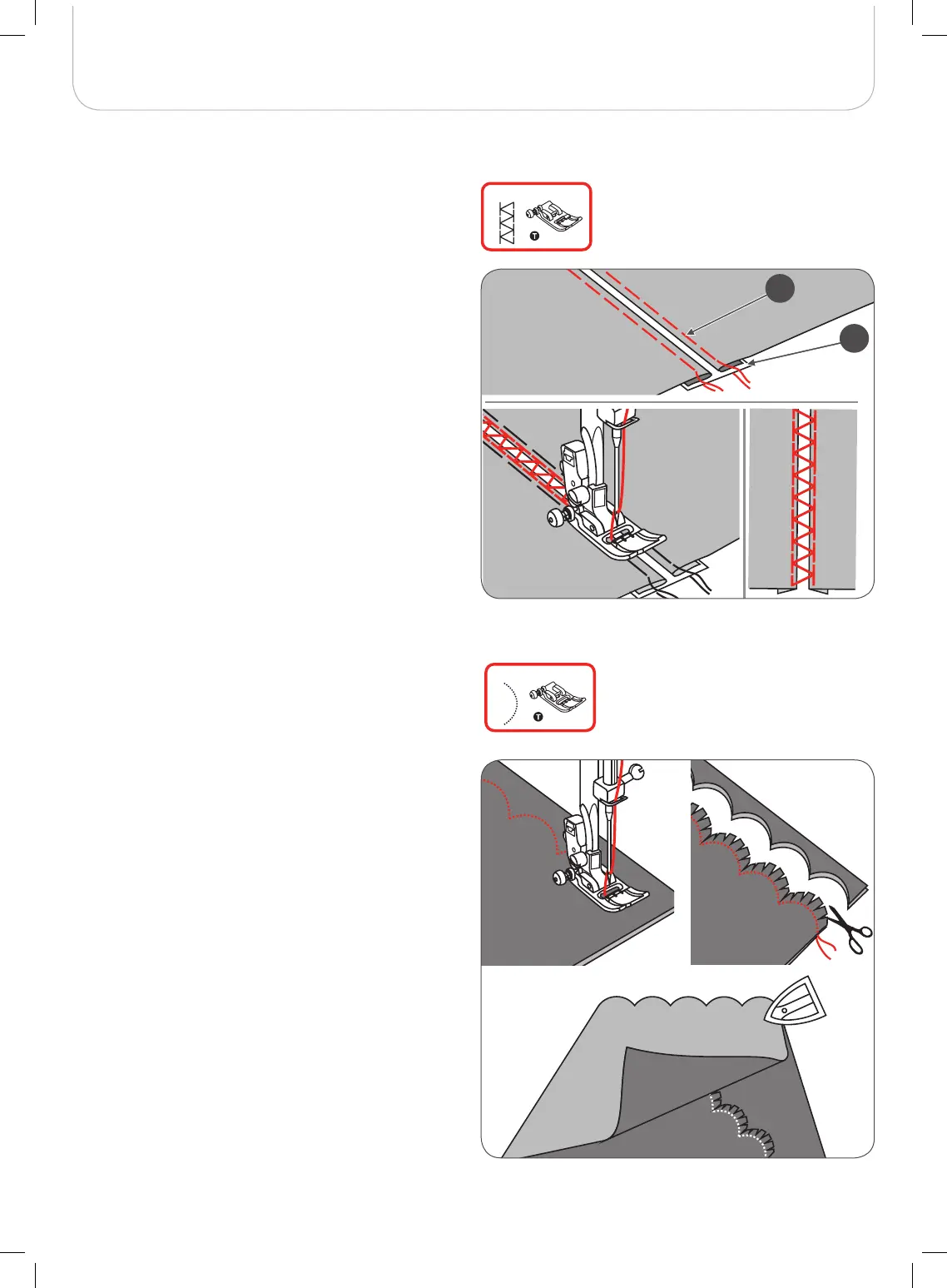 T

T