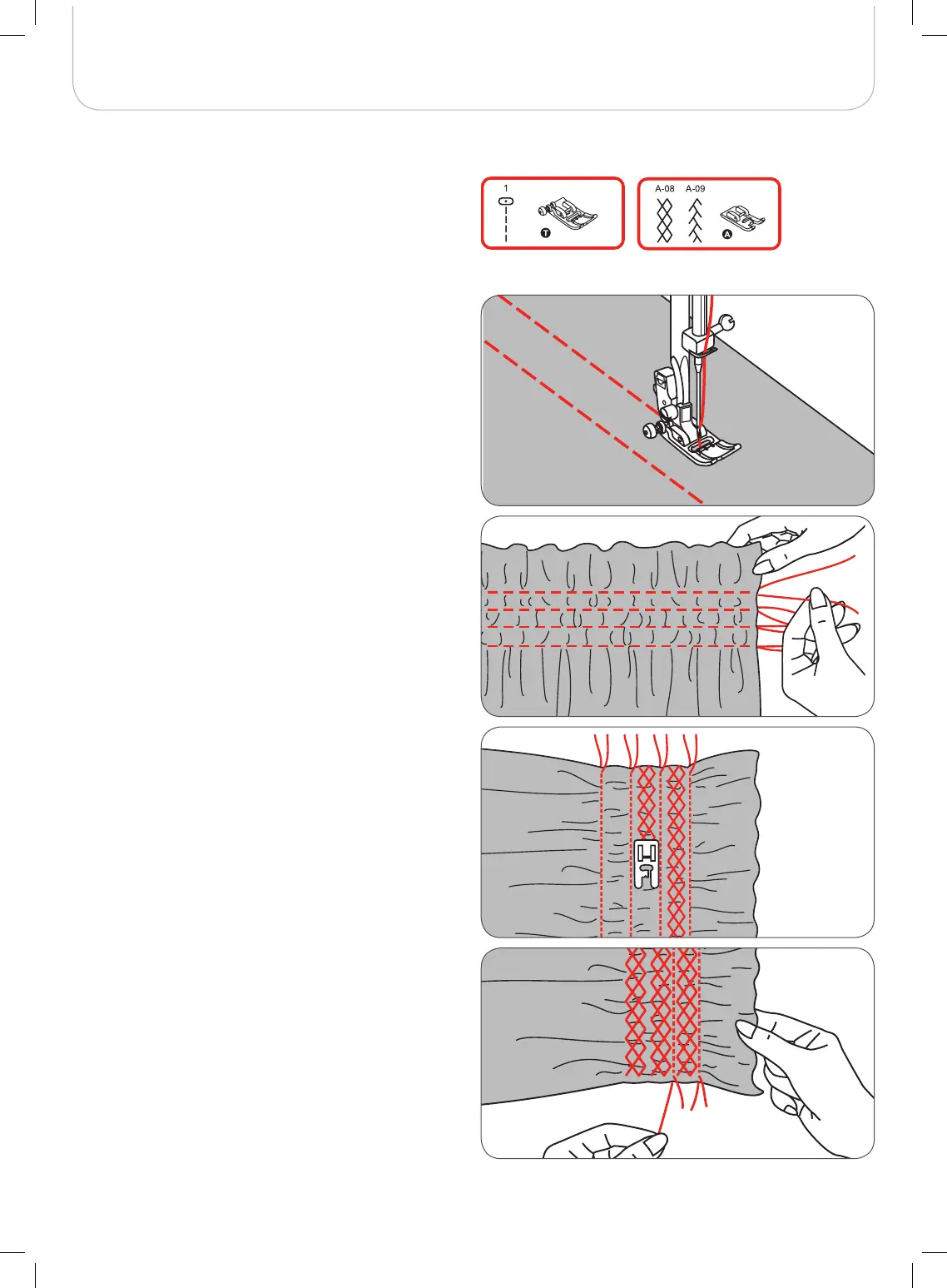 1

T

A-08 A-09

A