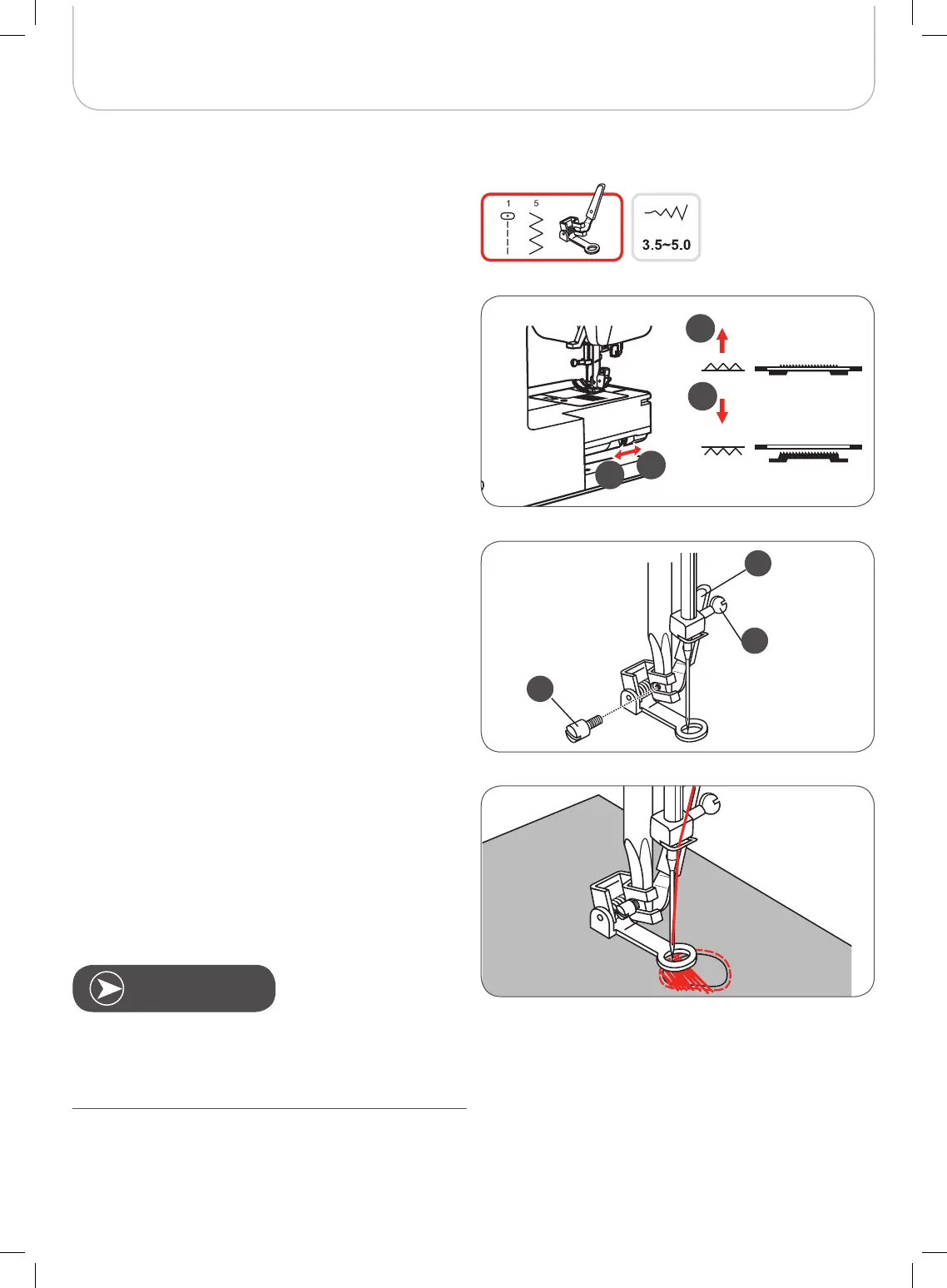 1 5

3.5~5.0