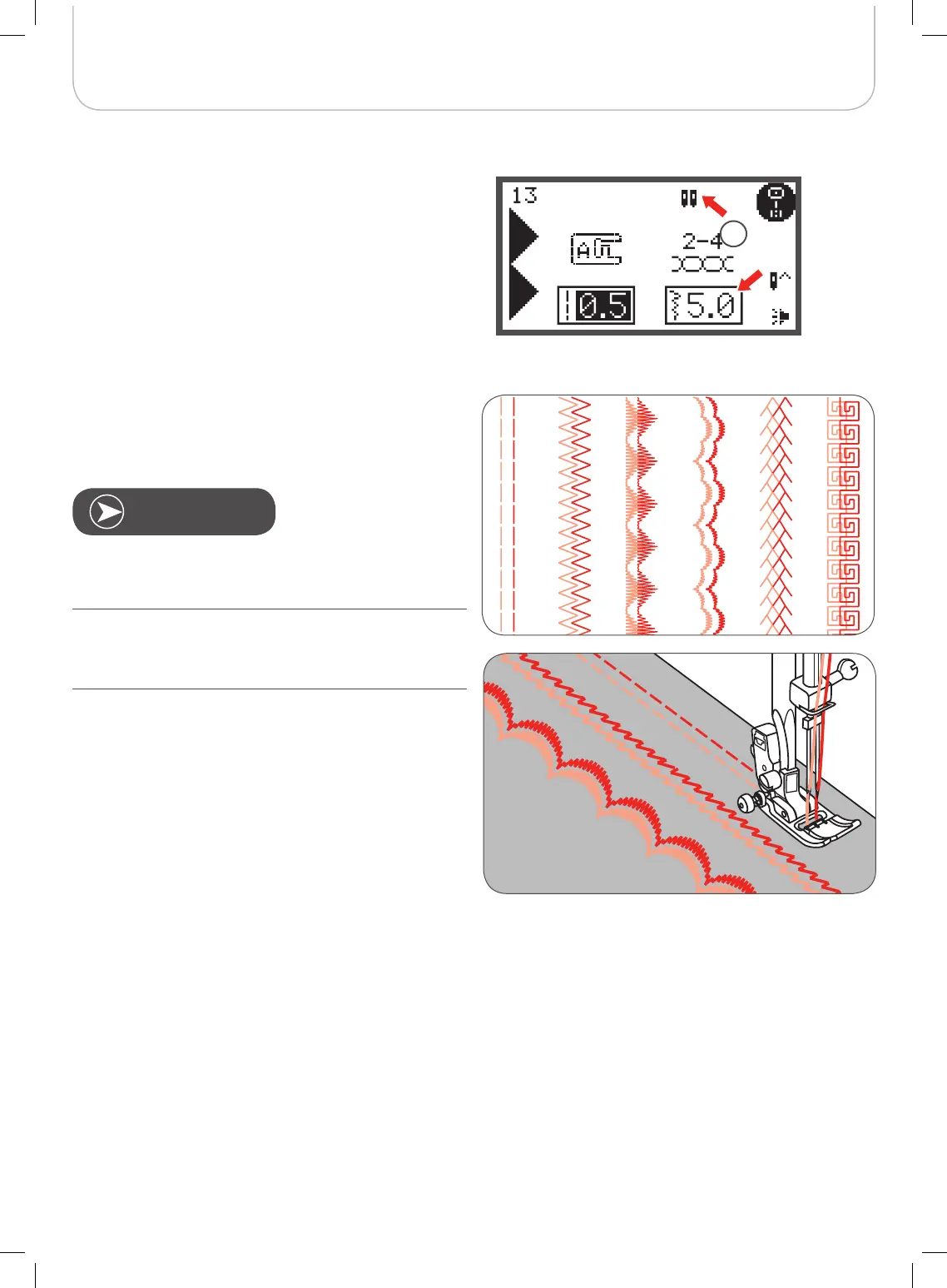 13

2-4

0.5

5.0